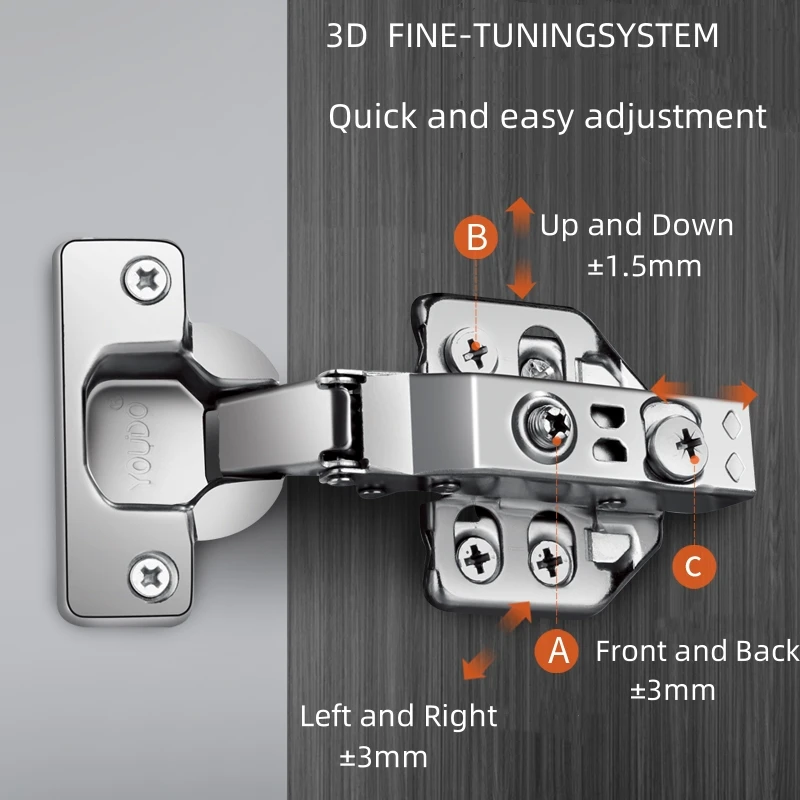 3D FINE-TUNINGSYSTEM

Quick and easy adjustment

B

Up and Down
±1.5mm

YOUDO

C

A

Front and Back
±3mm

Left and Right
±3mm