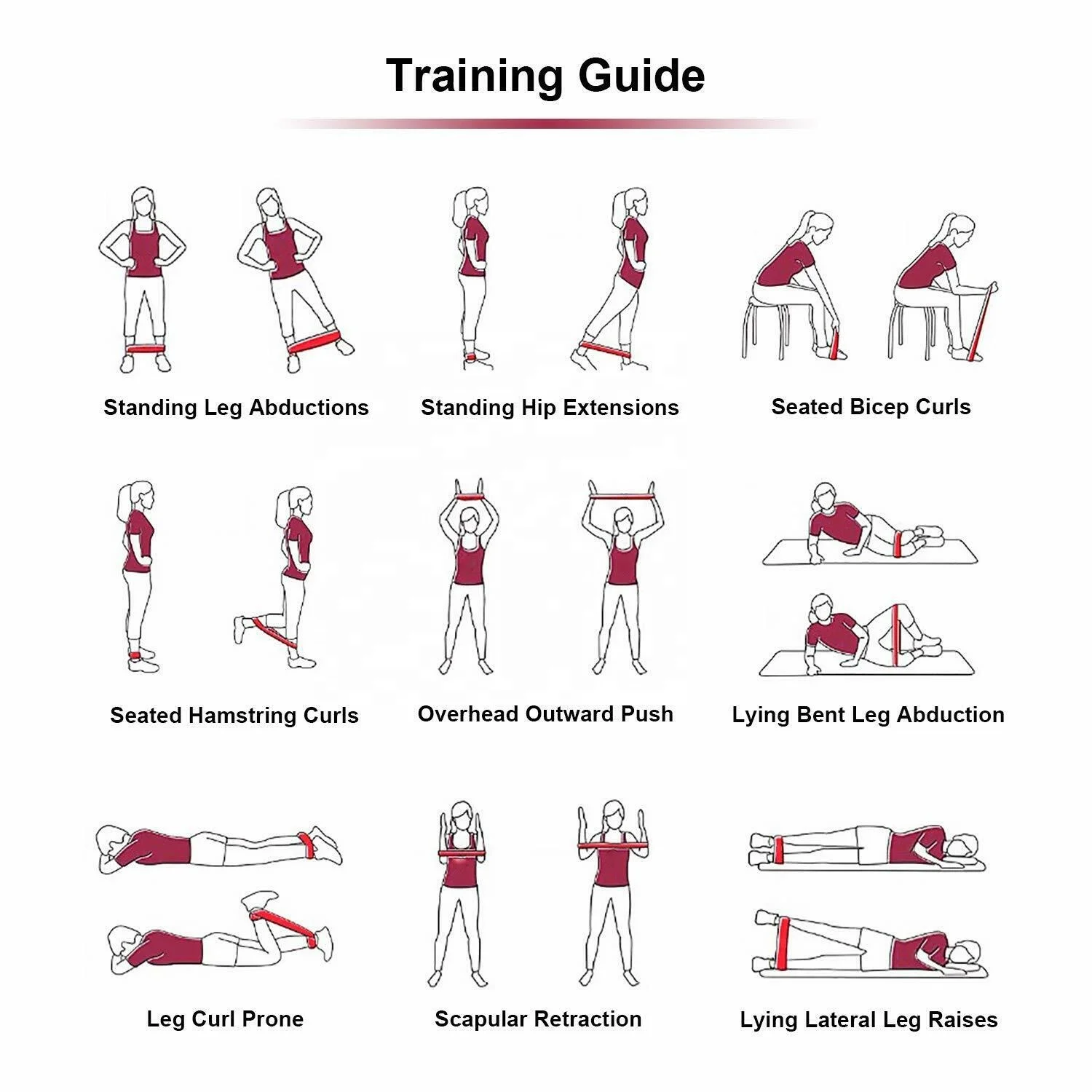 Training Guide

Standing Leg Abductions

Standing Hip Extensions

Seated Bicep Curls

Seated Hamstring Curls

Overhead Outward Push

Lying Bent Leg Abduction

Leg Curl Prone

Scapular Retraction

Lying Lateral Leg Raises