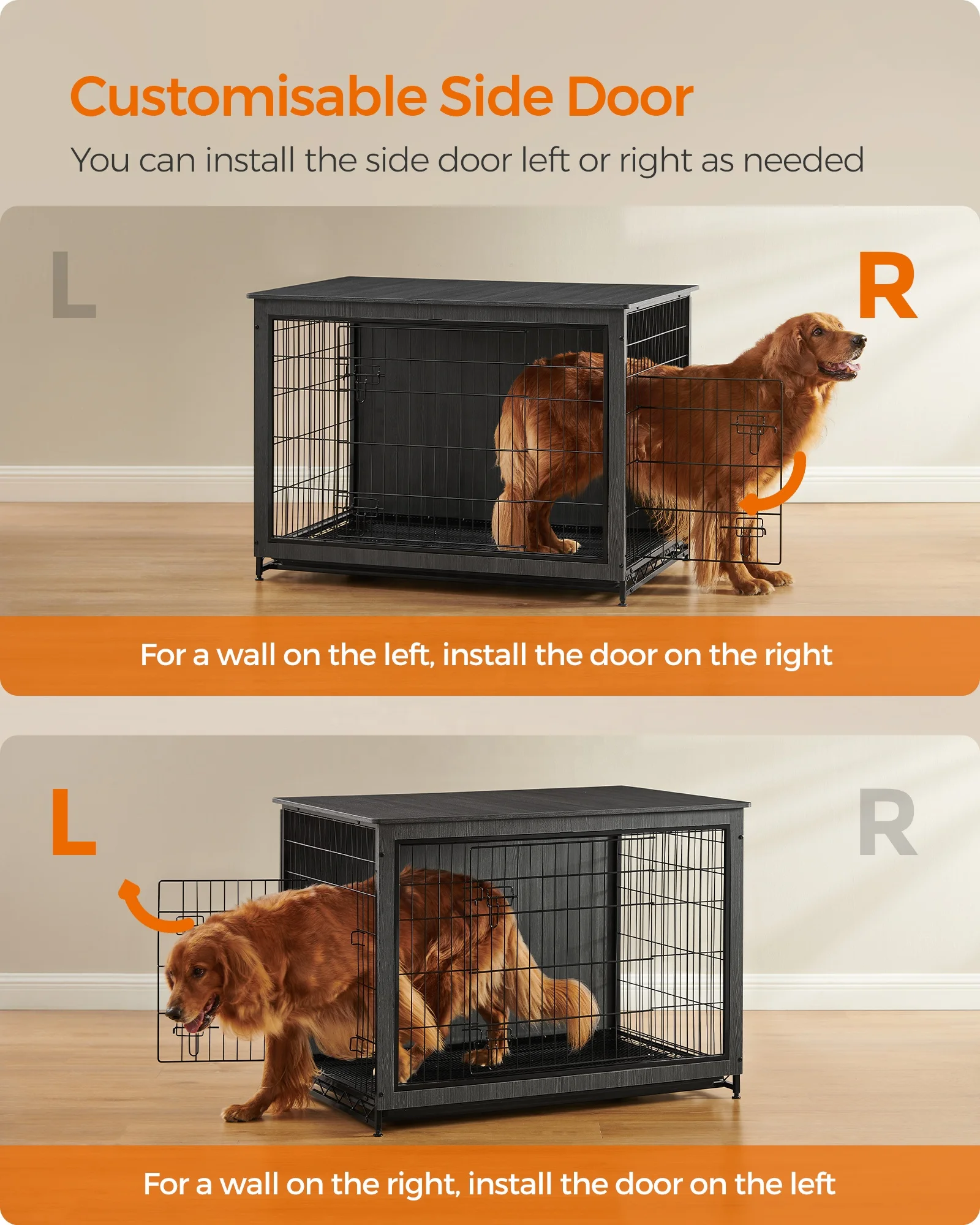 Customisable Side Door

You can install the side door left or right as needed

L

R

For a wall on the left, install the door on the right

L

R

For a wall on the right, install the door on the left