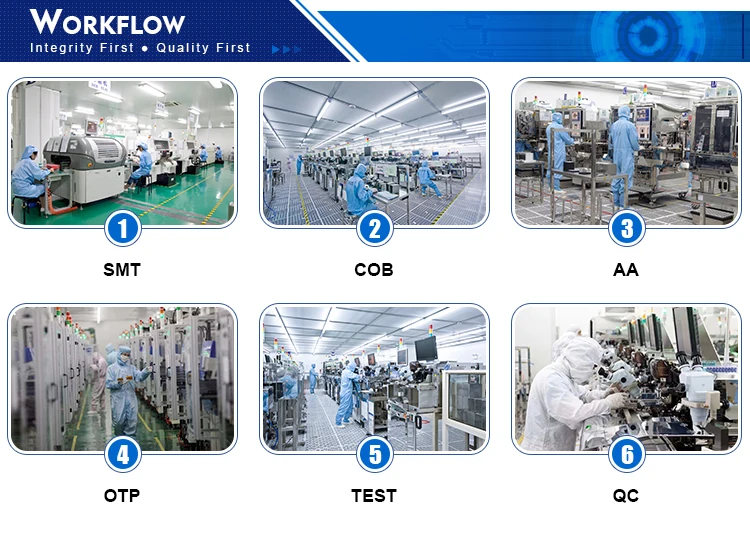 WORKFLOW
Integrity First ● Quality First

1
SMT

2
COB

3
AA

4
OTP

5
TEST

6
QC