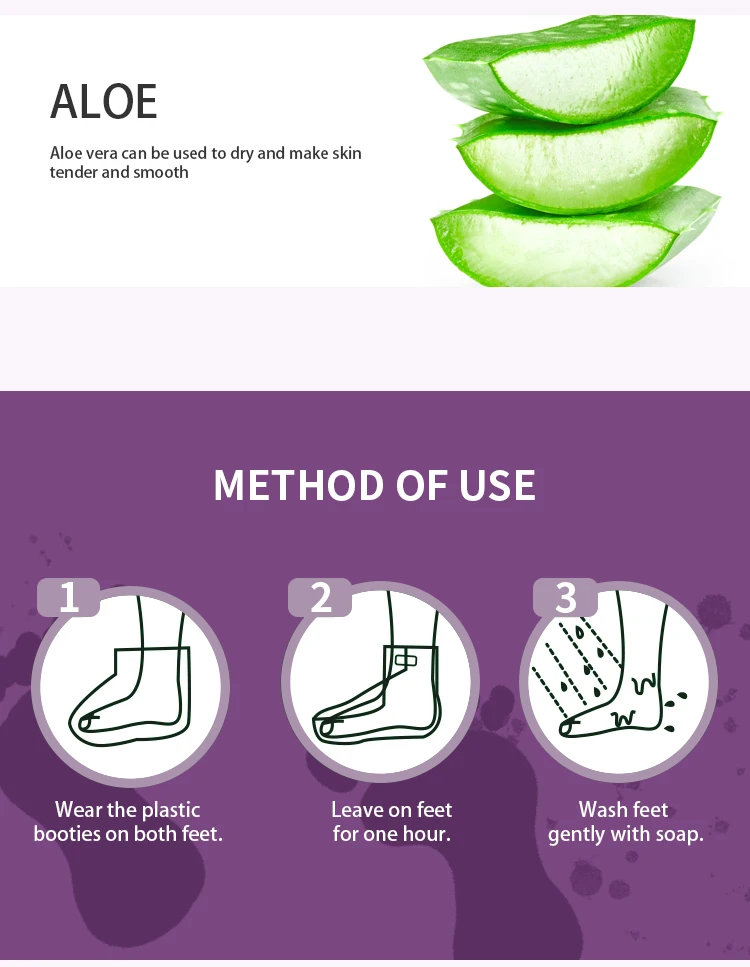 ALOE

Aloe vera can be used to dry and make skin tender and smooth

METHOD OF USE

1

Wear the plastic booties on both feet.

2

Leave on feet for one hour.

3

Wash feet gently with soap.