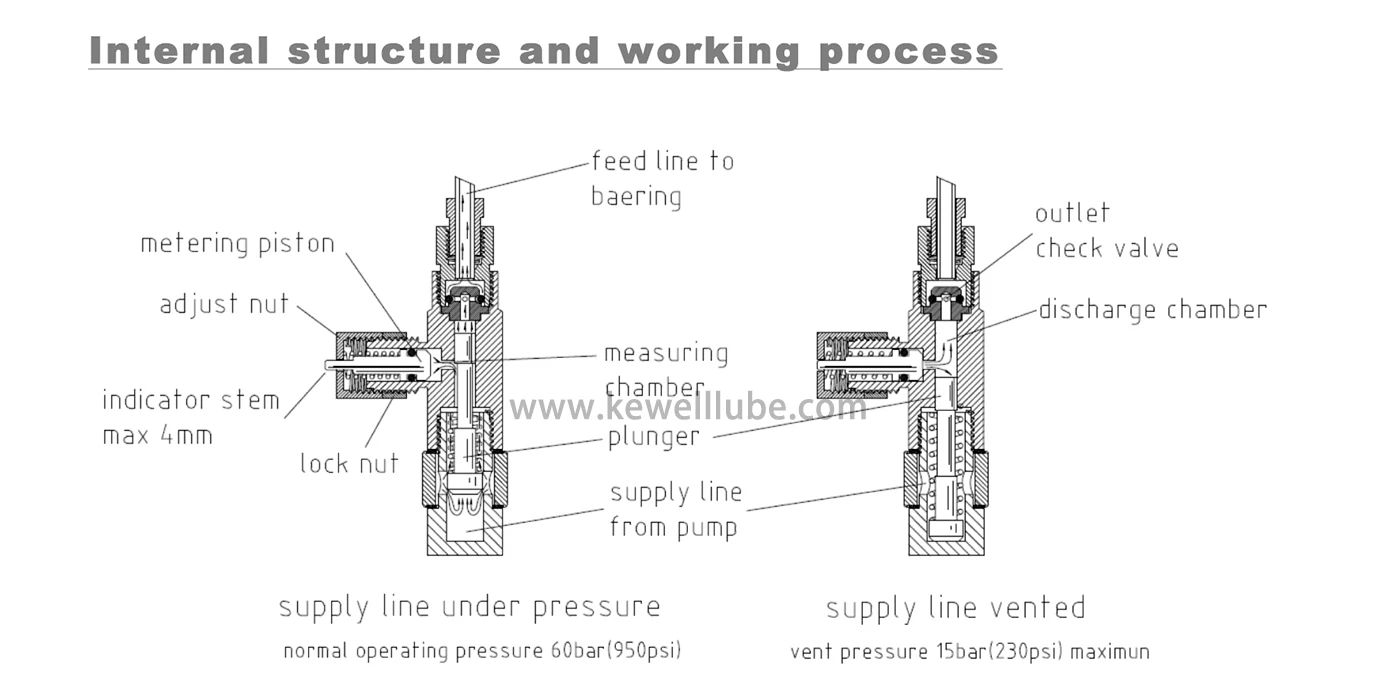 Internal structure and working process

feed line to baering

metering piston

adjust nut

indicator stem max 4mm

lock nut

measuring chamber

www.kewellube.com

plunger

supply line from pump

outlet check valve

discharge chamber

supply line under pressure

normal operating pressure 60bar(950psi)

supply line vented

vent pressure 15bar(230psi) maximun