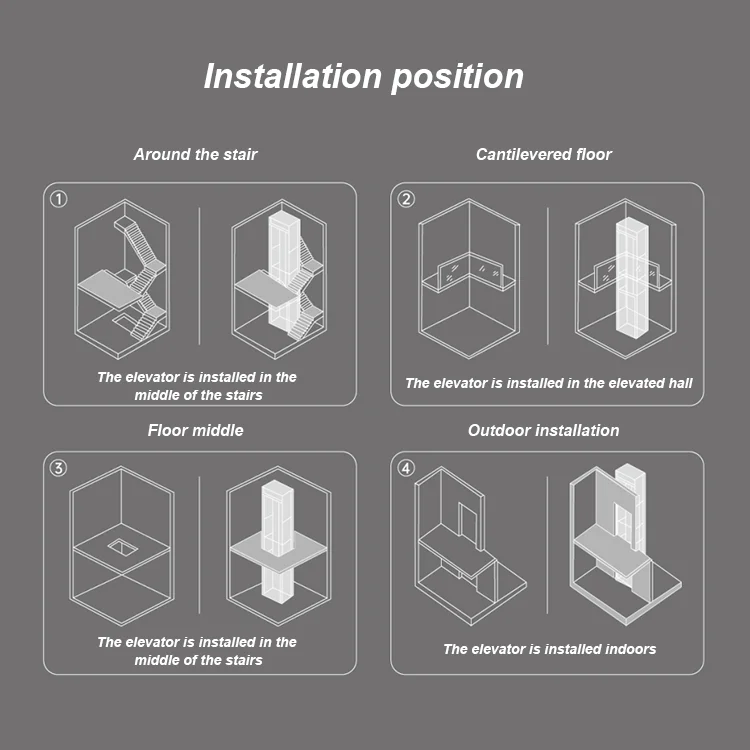 Installation position

Around the stair

①

The elevator is installed in the middle of the stairs

Cantilevered floor

②

The elevator is installed in the elevated hall

Floor middle

③

The elevator is installed in the middle of the stairs

Outdoor installation

④

The elevator is installed indoors