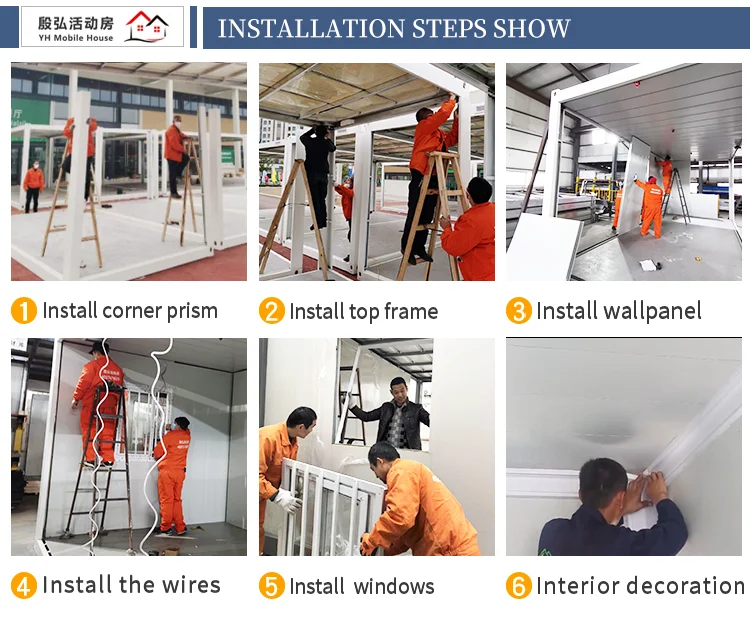 殷弘活动房
YH Mobile House

INSTALLATION STEPS SHOW

1 Install corner prism

2 Install top frame

3 Install wallpanel

4 Install the wires

5 Install windows

6 Interior decoration