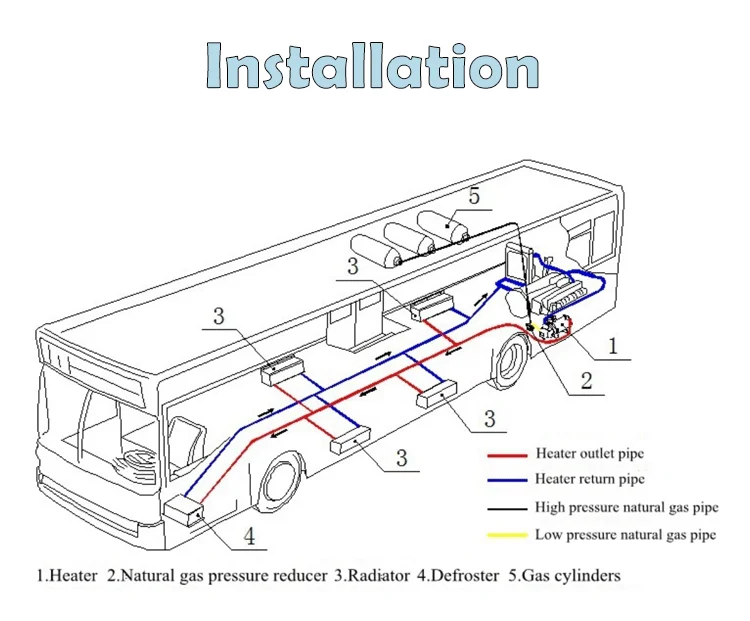 Installation

5

3

3

1

2

3

3

4

Heater outlet pipe
Heater return pipe
High pressure natural gas pipe
Low pressure natural gas pipe

1.Heater 2.Natural gas pressure reducer 3.Radiator 4.Defroster 5.Gas cylinders