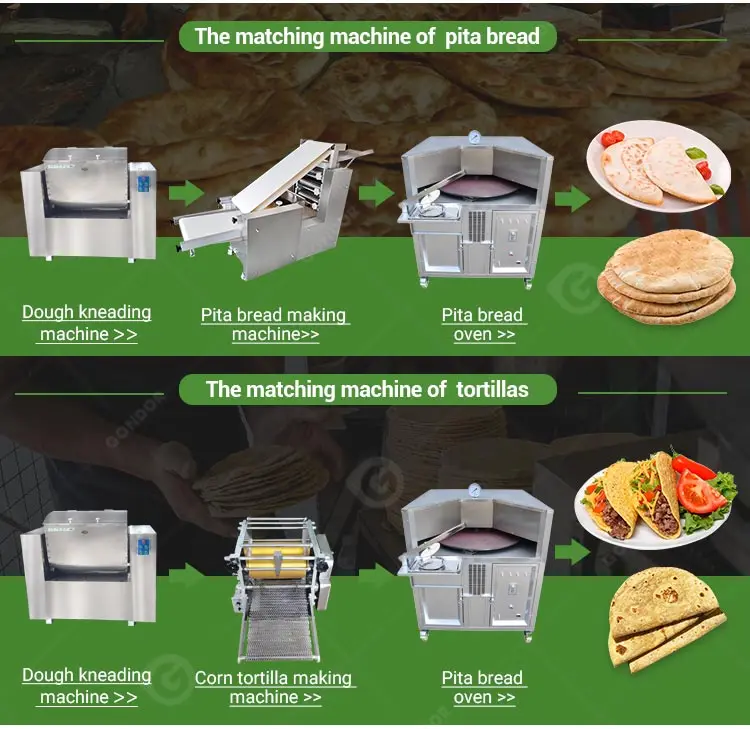 The matching machine of pita bread

Dough kneading machine >>

Pita bread making machine>>

Pita bread oven >>

The matching machine of tortillas

Dough kneading machine >>

Corn tortilla making machine >>

Pita bread oven >>