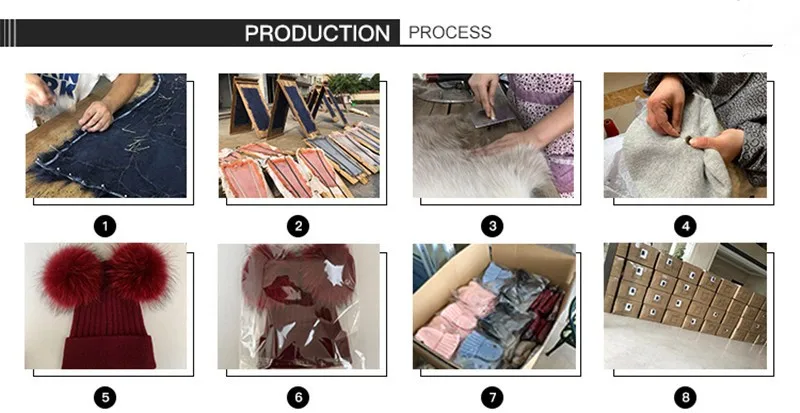 PRODUCTION PROCESS

1

2

3

4

5

6

7

8