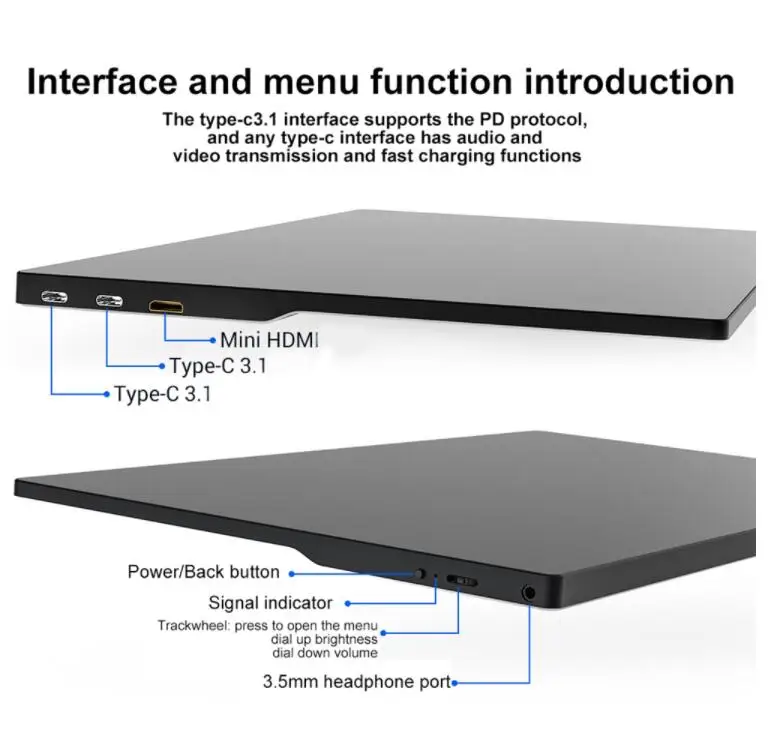 Interface and menu function introduction

The type-c3.1 interface supports the PD protocol, and any type-c interface has audio and video transmission and fast charging functions

Mini HDMI
Type-C 3.1
Type-C 3.1

Power/Back button
Signal indicator
Trackwheel: press to open the menu
dial up brightness
dial down volume
3.5mm headphone port