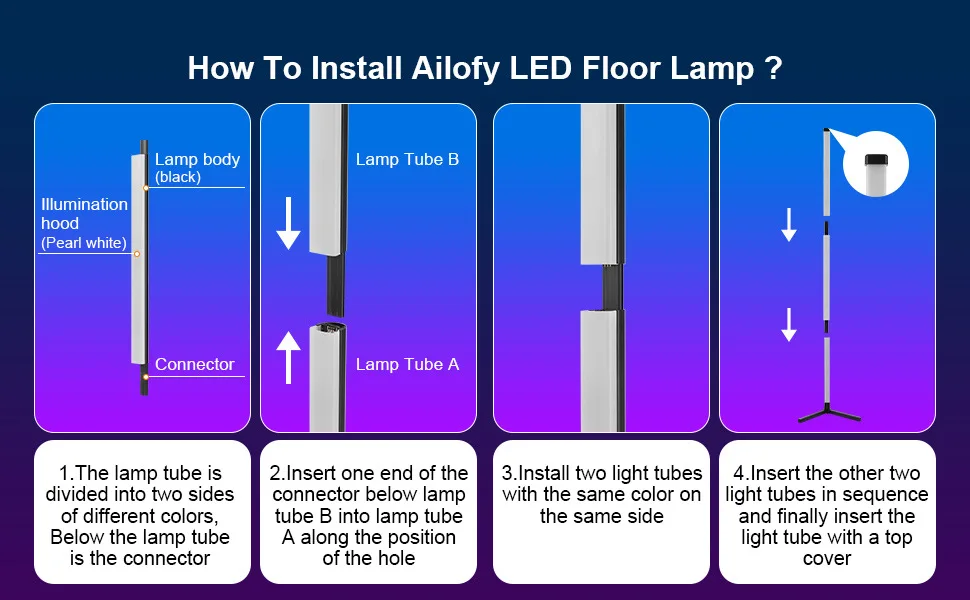 How To Install Ailofy LED Floor Lamp ?

Lamp body
(black)

Illumination hood
(Pearl white)

Connector

Lamp Tube B

Lamp Tube A

1.The lamp tube is divided into two sides of different colors, Below the lamp tube is the connector

2.Insert one end of the connector below lamp tube B into lamp tube A along the position of the hole

3.Install two light tubes with the same color on the same side

4.Insert the other two light tubes in sequence and finally insert the light tube with a top cover