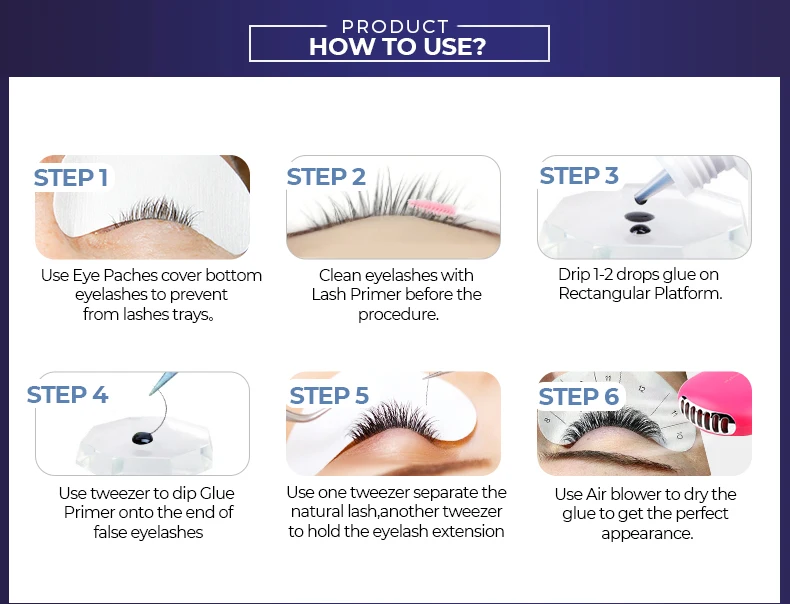 PRODUCT
HOW TO USE?

STEP 1
Use Eye Paches cover bottom eyelashes to prevent from lashes trays。

STEP 2
Clean eyelashes with Lash Primer before the procedure.

STEP 3
Drip 1-2 drops glue on Rectangular Platform.

STEP 4
Use tweezer to dip Glue Primer onto the end of false eyelashes

STEP 5
Use one tweezer separate the natural lash,another tweezer to hold the eyelash extension

STEP 6
Use Air blower to dry the glue to get the perfect appearance.