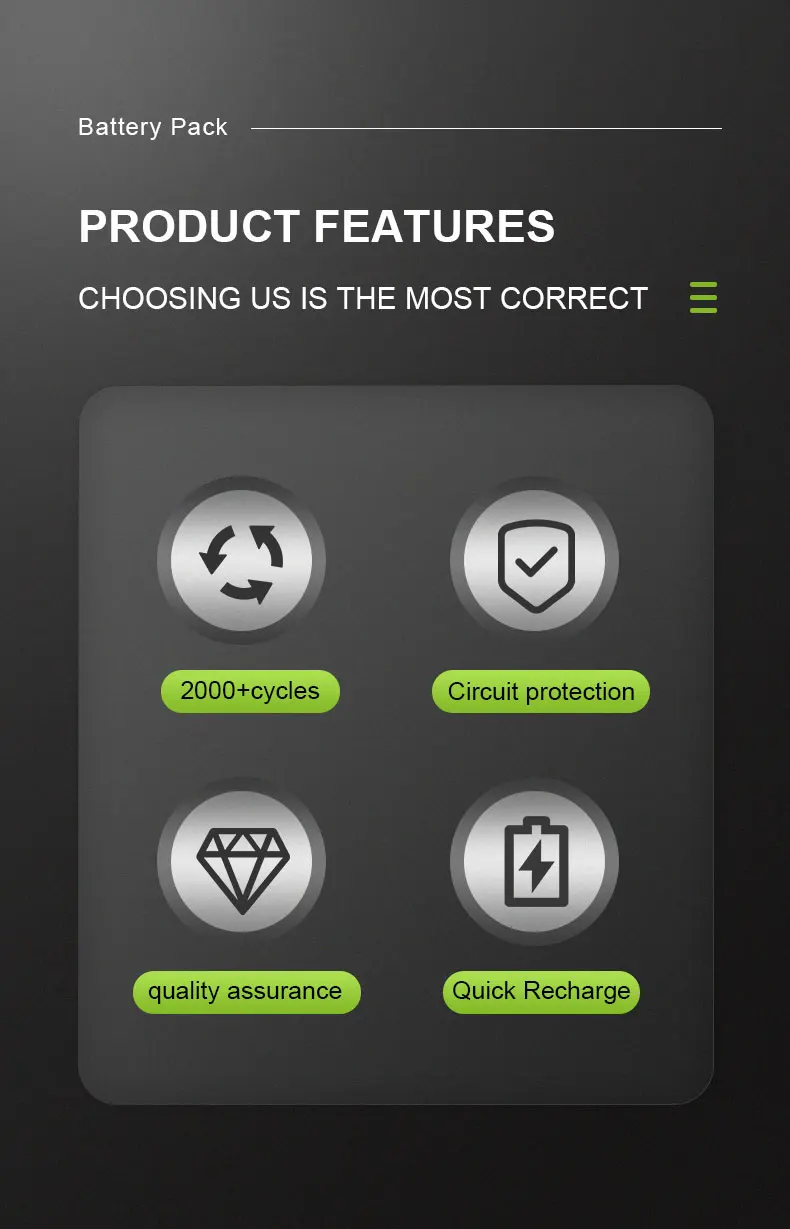 Battery Pack

PRODUCT FEATURES

CHOOSING US IS THE MOST CORRECT

2000+cycles

Circuit protection

quality assurance

Quick Recharge