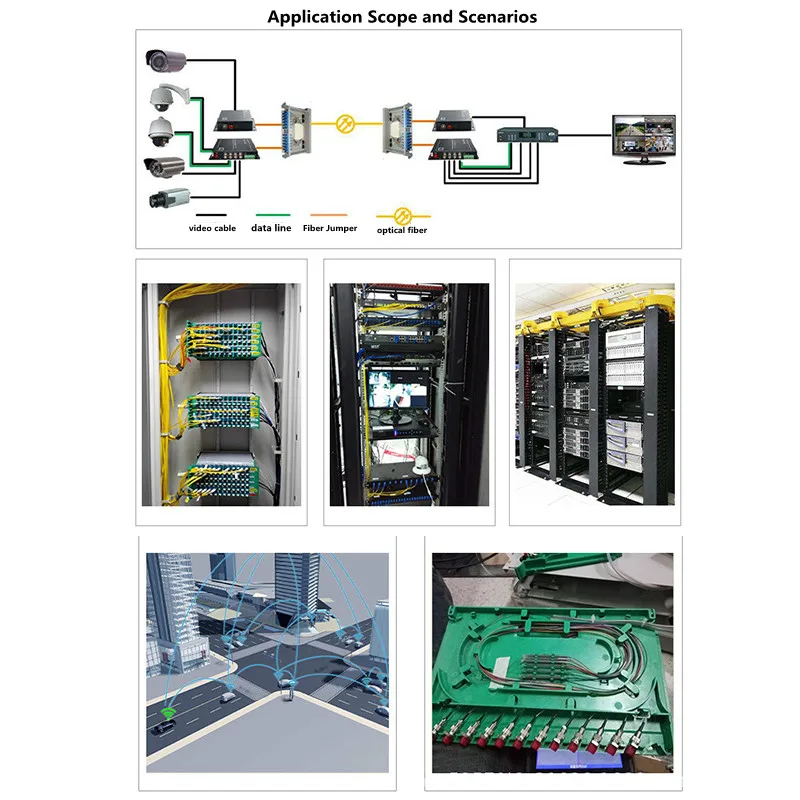 Application Scope and Scenarios

video cable
data line
Fiber Jumper
optical fiber