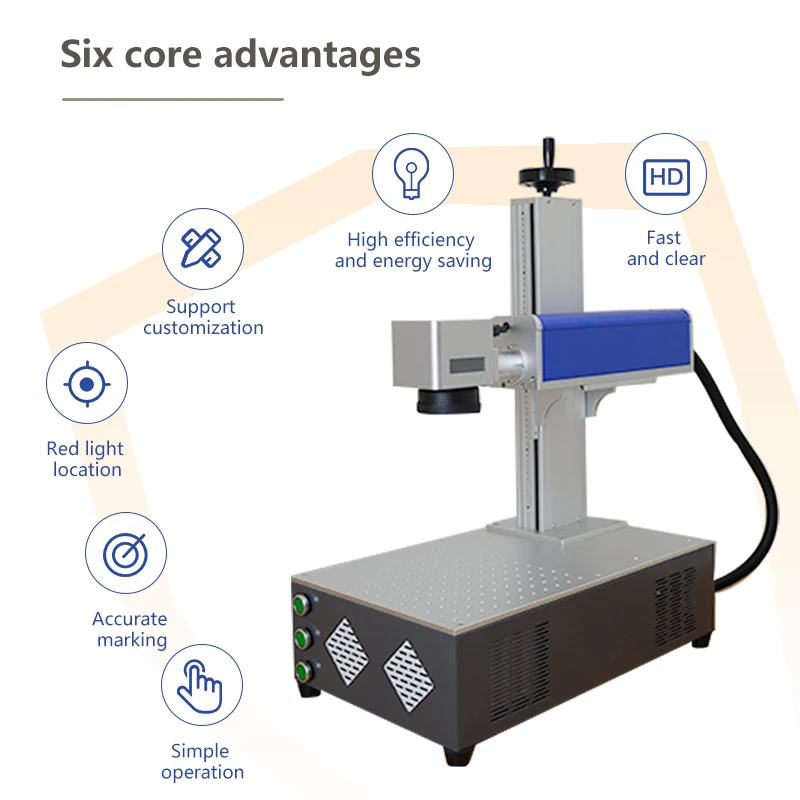 Six core advantages

High efficiency and energy saving

HD

Fast and clear

Support customization

Red light location

Accurate marking

Simple operation