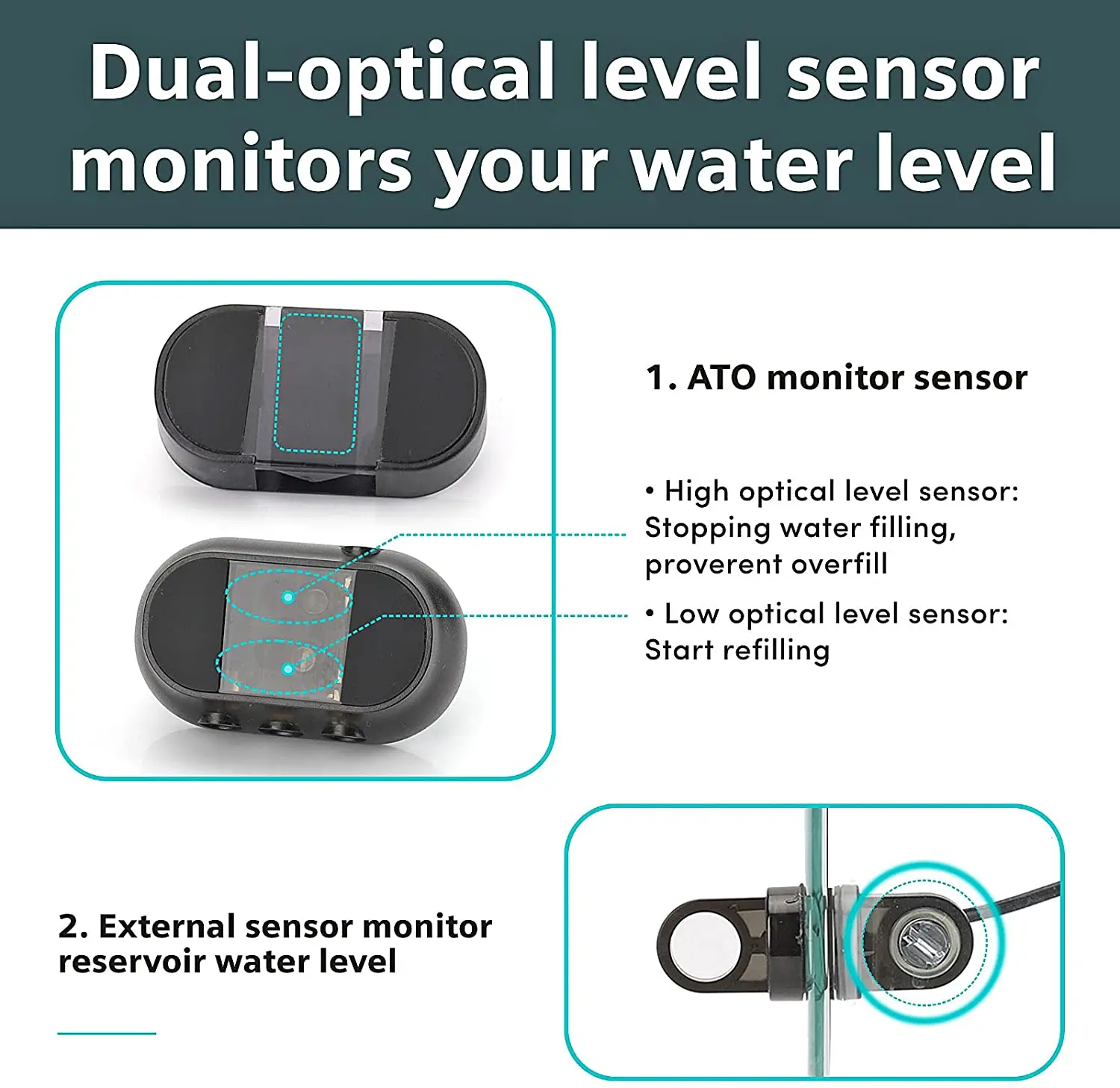 Dual-optical level sensor monitors your water level

1. ATO monitor sensor

• High optical level sensor: Stopping water filling, proverent overfill

• Low optical level sensor: Start refilling

2. External sensor monitor reservoir water level