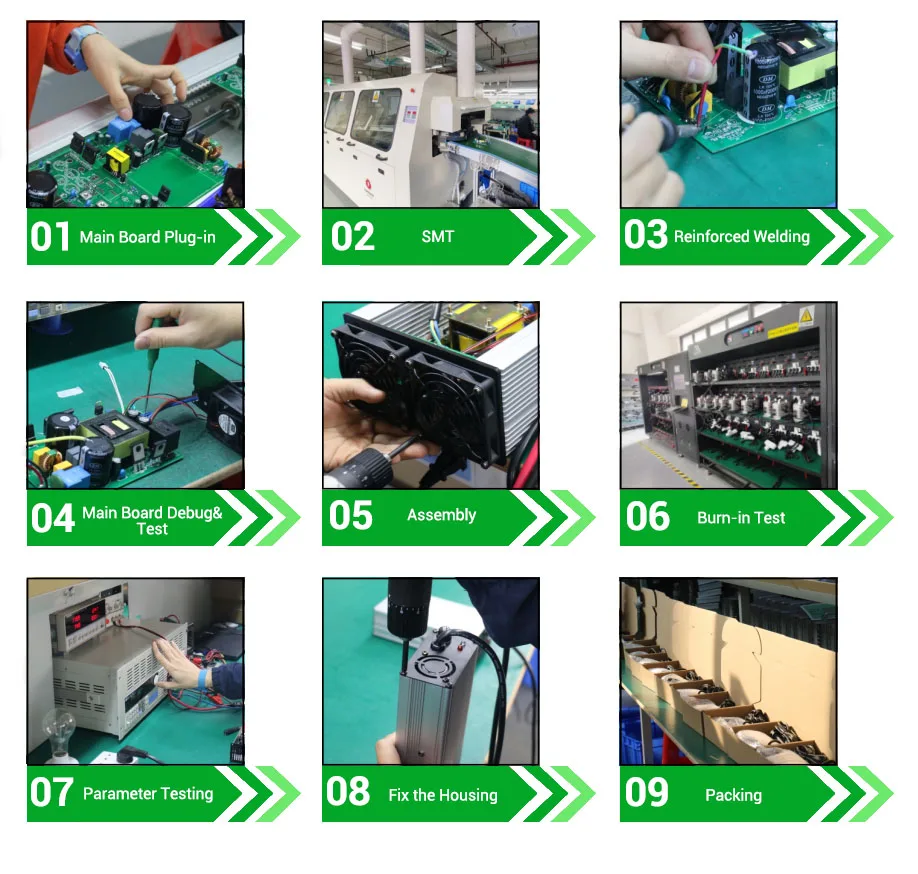 01 Main Board Plug-in

02 SMT

03 Reinforced Welding

04 Main Board Debug& Test

05 Assembly

06 Burn-in Test

07 Parameter Testing

08 Fix the Housing

09 Packing