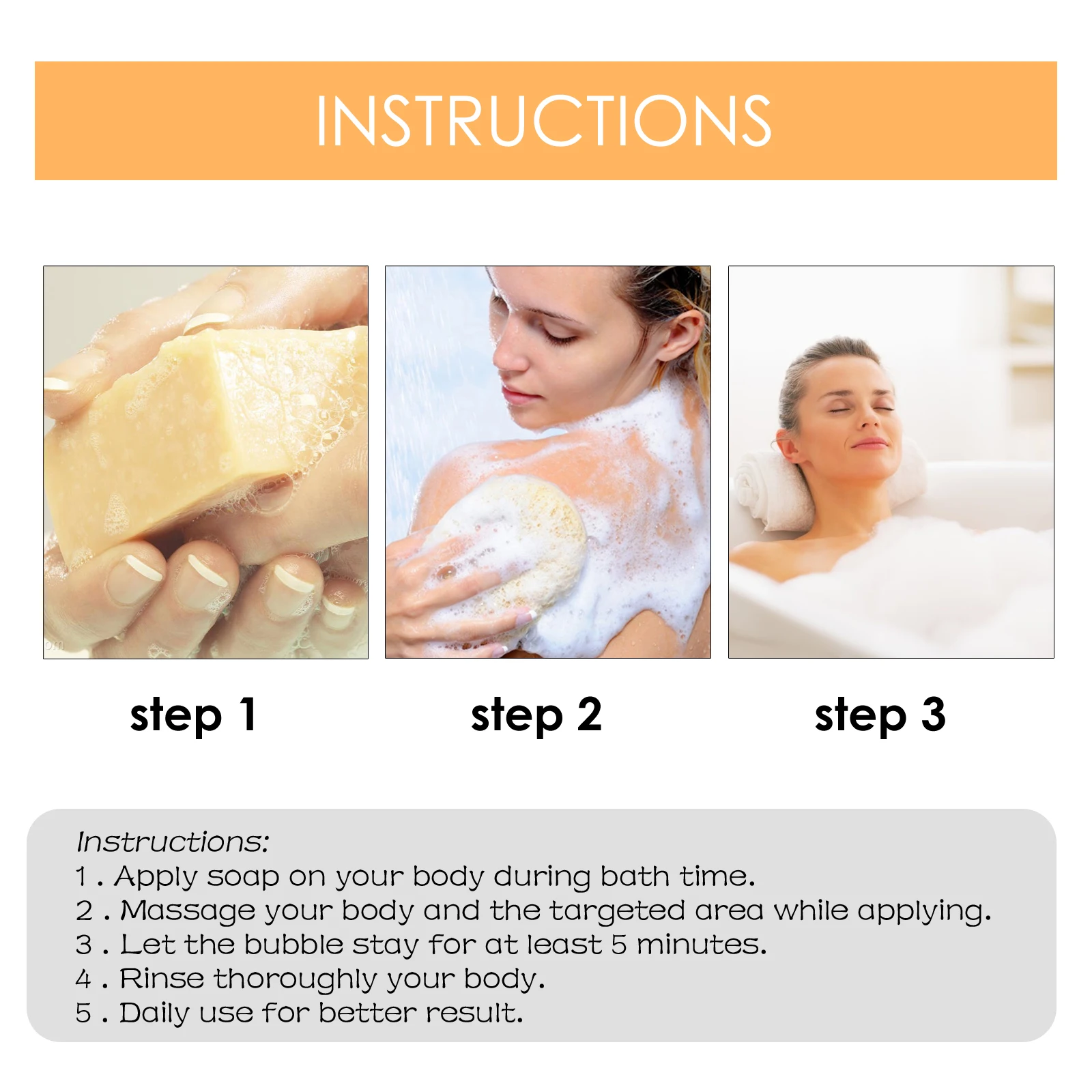 INSTRUCTIONS

step 1

step 2

step 3

Instructions:
1 . Apply soap on your body during bath time.
2 . Massage your body and the targeted area while applying.
3 . Let the bubble stay for at least 5 minutes.
4 . Rinse thoroughly your body.
5 . Daily use for better result.