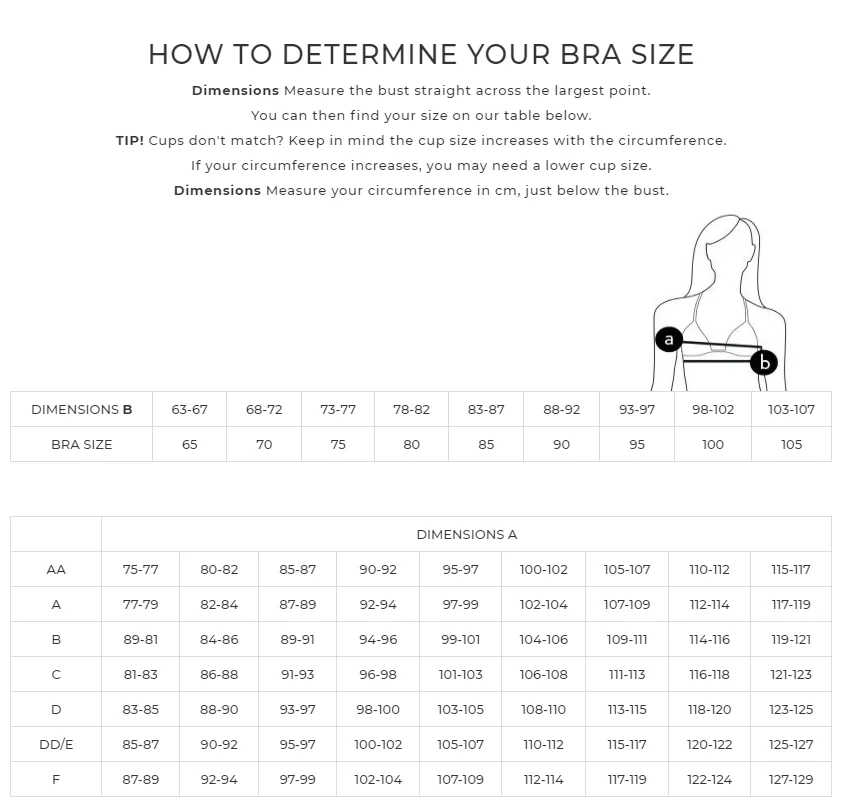 HOW TO DETERMINE YOUR BRA SIZE

**Dimensions** Measure the bust straight across the largest point.

You can then find your size on our table below.

**TIP!** Cups don't match? Keep in mind the cup size increases with the circumference.

If your circumference increases, you may need a lower cup size.

**Dimensions** Measure your circumference in cm, just below the bust.

a

b

| DIMENSIONS **B** | 63-67 | 68-72 | 73-77 | 78-82 | 83-87 | 88-92 | 93-97 | 98-102 | 103-107 |
|---|---|---|---|---|---|---|---|---|---|
| BRA SIZE | 65 | 70 | 75 | 80 | 85 | 90 | 95 | 100 | 105 |

| | DIMENSIONS A | | | | | | | | |
|---|---|---|---|---|---|---|---|---|---|
| AA | 75-77 | 80-82 | 85-87 | 90-92 | 95-97 | 100-102 | 105-107 | 110-112 | 115-117 |
| A | 77-79 | 82-84 | 87-89 | 92-94 | 97-99 | 102-104 | 107-109 | 112-114 | 117-119 |
| B | 89-81 | 84-86 | 89-91 | 94-96 | 99-101 | 104-106 | 109-111 | 114-116 | 119-121 |
| C | 81-83 | 86-88 | 91-93 | 96-98 | 101-103 | 106-108 | 111-113 | 116-118 | 121-123 |
| D | 83-85 | 88-90 | 93-97 | 98-100 | 103-105 | 108-110 | 113-115 | 118-120 | 123-125 |
| DD/E | 85-87 | 90-92 | 95-97 | 100-102 | 105-107 | 110-112 | 115-117 | 120-122 | 125-127 |
| F | 87-89 | 92-94 | 97-99 | 102-104 | 107-109 | 112-114 | 117-119 | 122-124 | 127-129 |