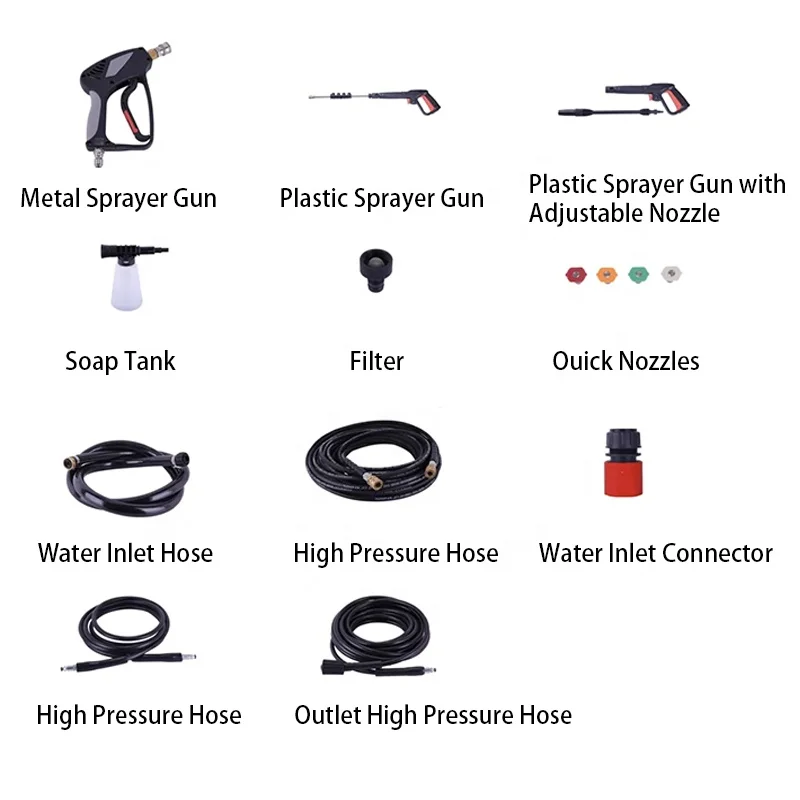 Metal Sprayer Gun

Plastic Sprayer Gun

Plastic Sprayer Gun with Adjustable Nozzle

Soap Tank

Filter

Ouick Nozzles

Water Inlet Hose

High Pressure Hose

Water Inlet Connector

High Pressure Hose

Outlet High Pressure Hose