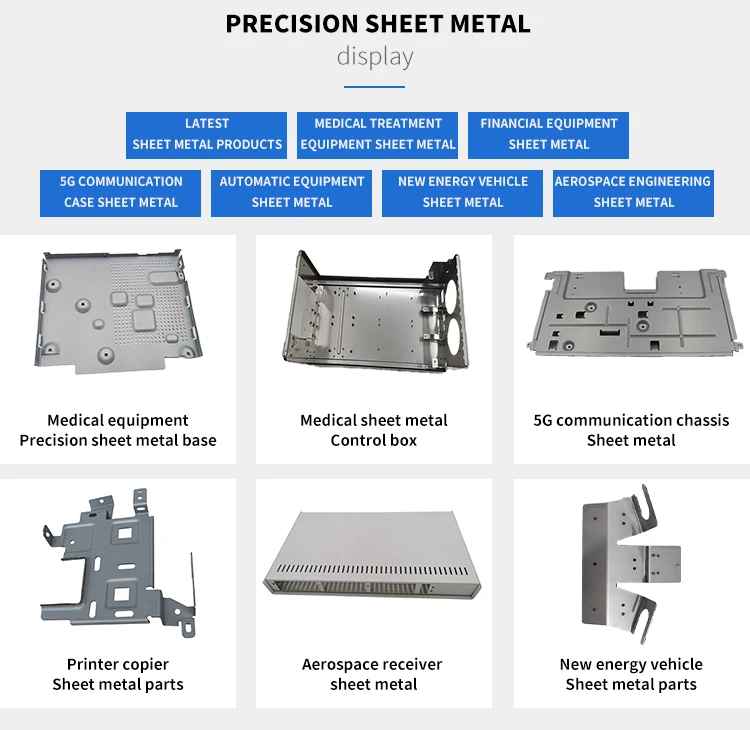 PRECISION SHEET METAL
display

LATEST SHEET METAL PRODUCTS

MEDICAL TREATMENT EQUIPMENT SHEET METAL

FINANCIAL EQUIPMENT SHEET METAL

5G COMMUNICATION CASE SHEET METAL

AUTOMATIC EQUIPMENT SHEET METAL

NEW ENERGY VEHICLE SHEET METAL

AEROSPACE ENGINEERING SHEET METAL

Medical equipment
Precision sheet metal base

Medical sheet metal
Control box

5G communication chassis
Sheet metal

Printer copier
Sheet metal parts

Aerospace receiver
sheet metal

New energy vehicle
Sheet metal parts