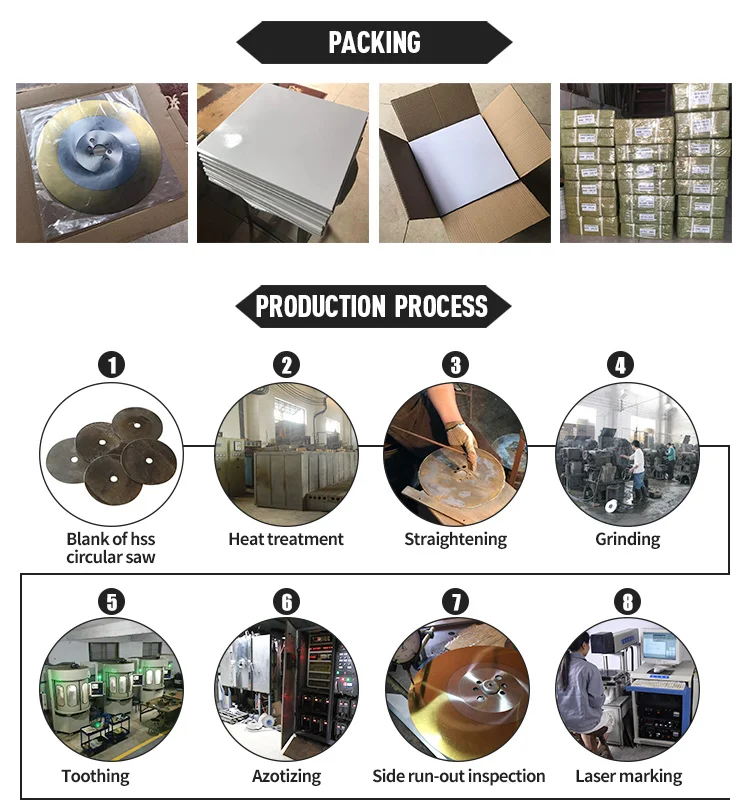 PACKING

PRODUCTION PROCESS

1
Blank of hss circular saw

2
Heat treatment

3
Straightening

4
Grinding

5
Toothing

6
Azotizing

7
Side run-out inspection

8
Laser marking