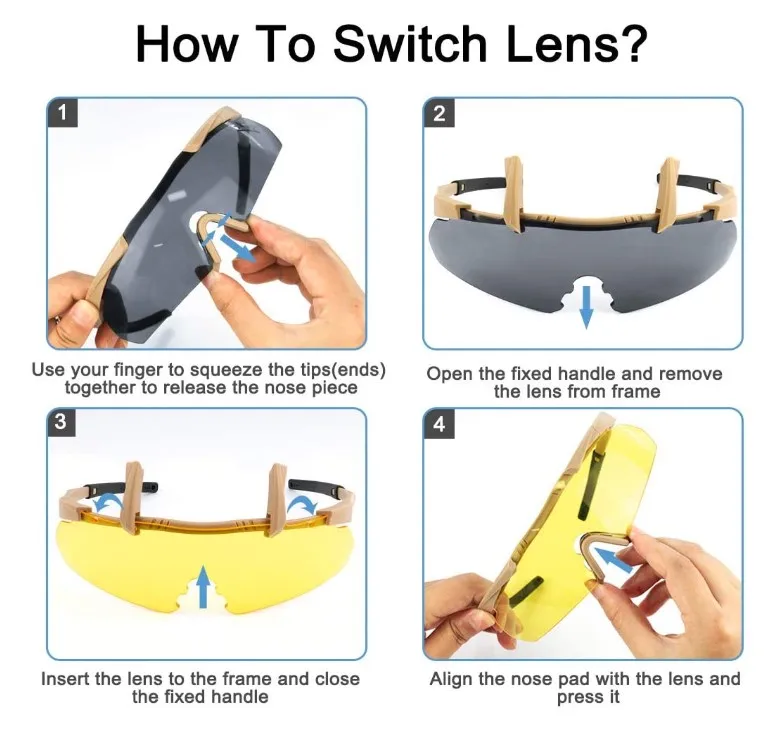 How To Switch Lens?

1

Use your finger to squeeze the tips(ends) together to release the nose piece

2

Open the fixed handle and remove the lens from frame

3

Insert the lens to the frame and close the fixed handle

4

Align the nose pad with the lens and press it