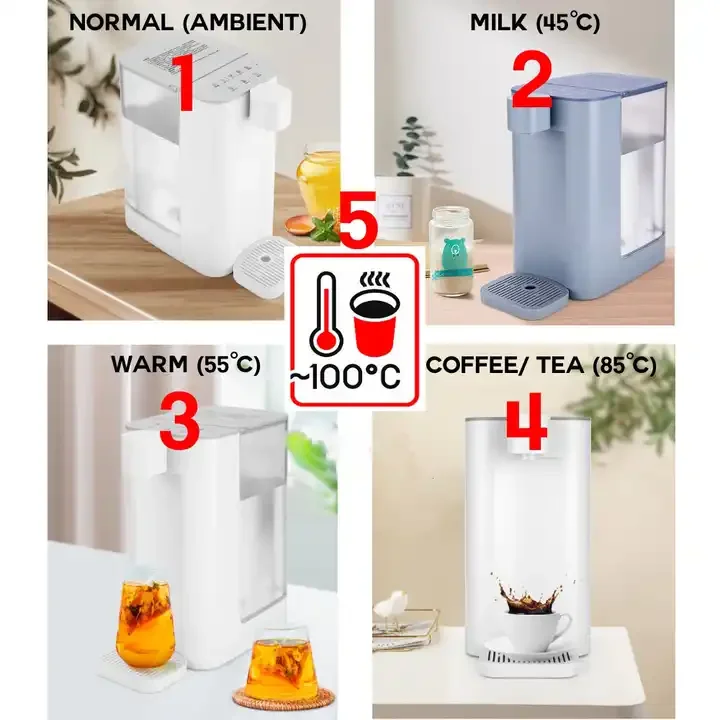 NORMAL (AMBIENT)

1

MILK (45°C)

2

5

~100°C

WARM (55°C)

3

COFFEE/ TEA (85°C)

4