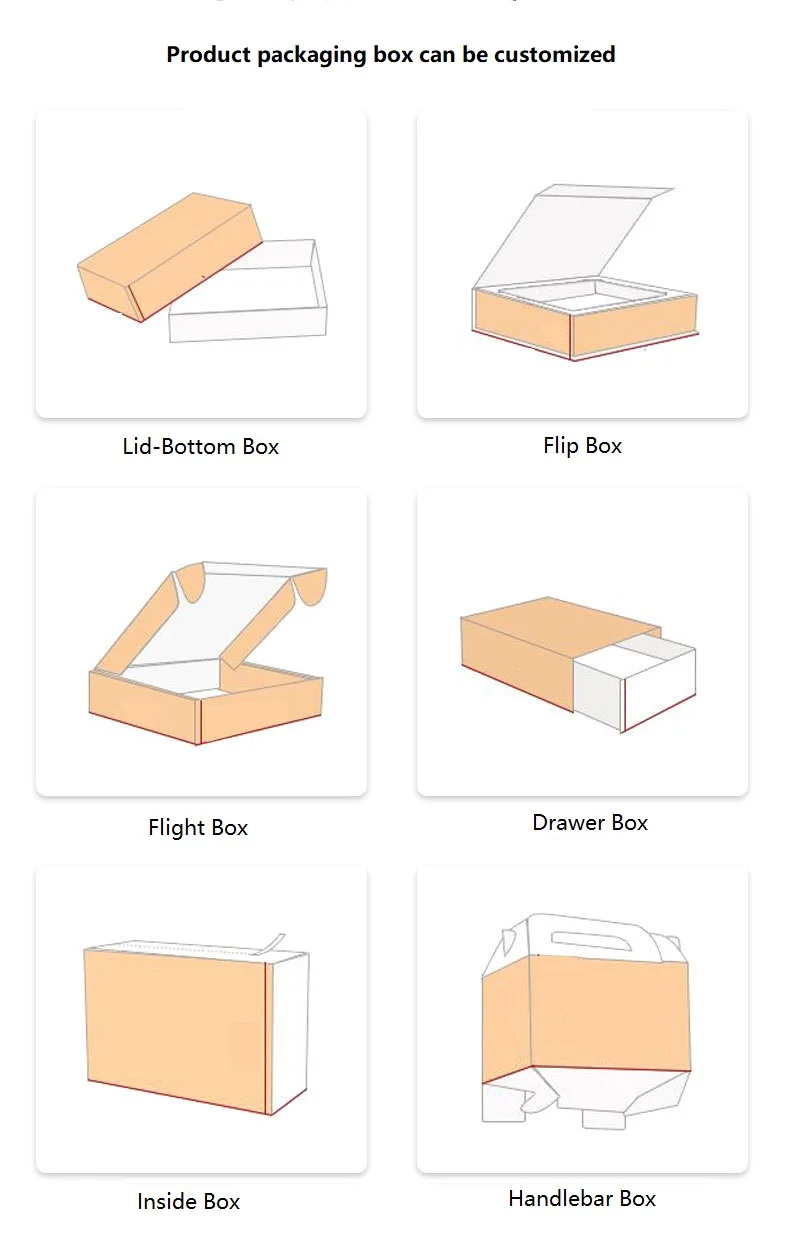 Product packaging box can be customized

Lid-Bottom Box

Flip Box

Flight Box

Drawer Box

Inside Box

Handlebar Box