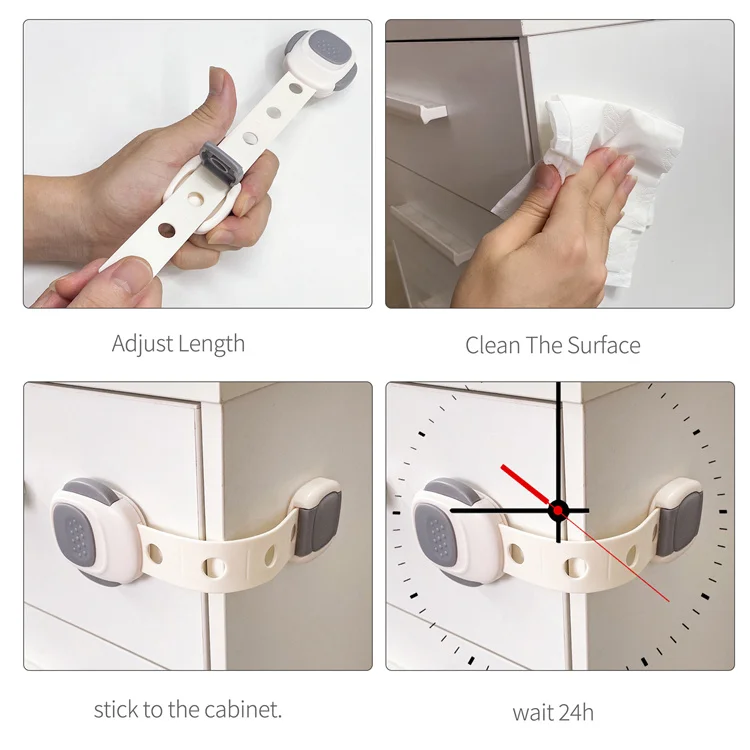 Adjust Length

Clean The Surface

stick to the cabinet.

wait 24h