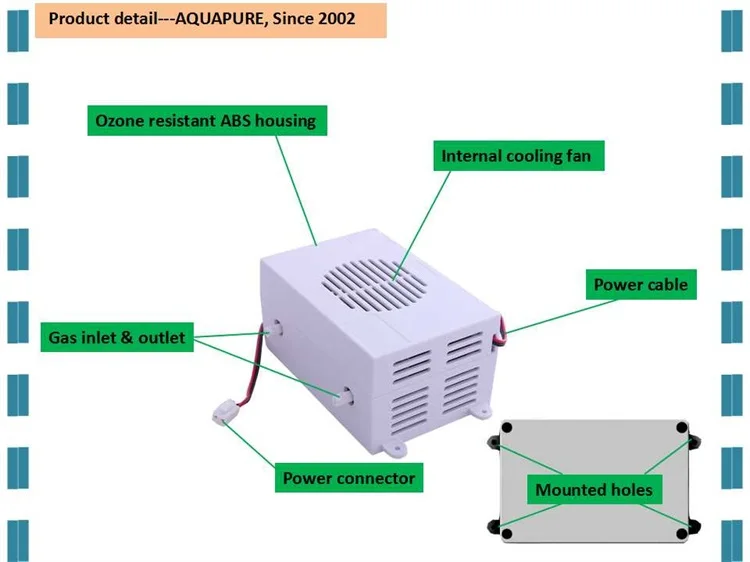 Product detail---AQUAPURE, Since 2002

Ozone resistant ABS housing

Internal cooling fan

Power cable

Gas inlet & outlet

Power connector

Mounted holes