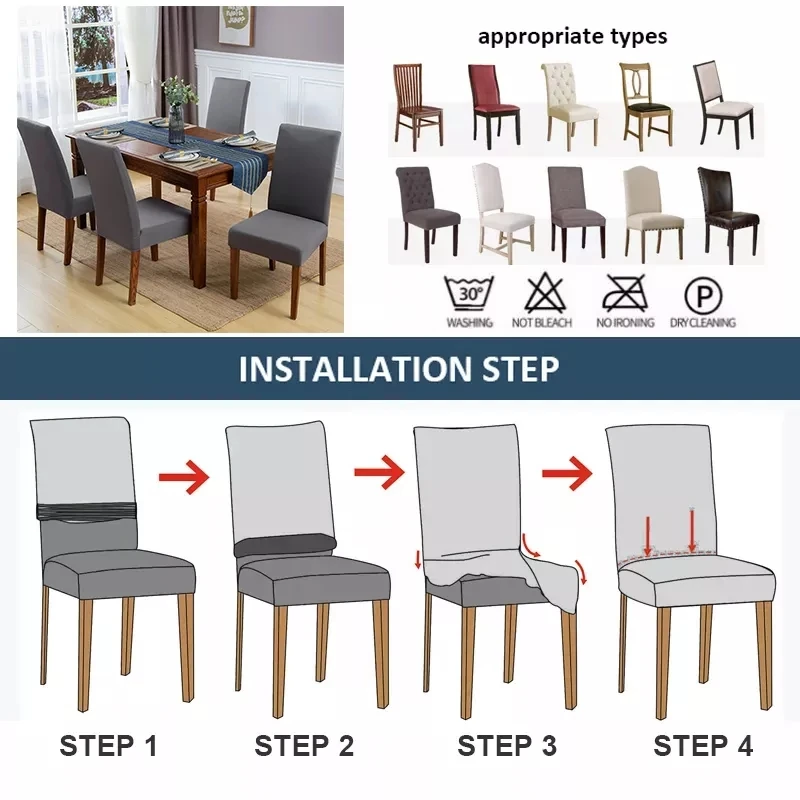 appropriate types

30°
WASHING
NOT BLEACH
NO IRONING
P
DRYCLEANING

INSTALLATION STEP

STEP 1
STEP 2
STEP 3
STEP 4