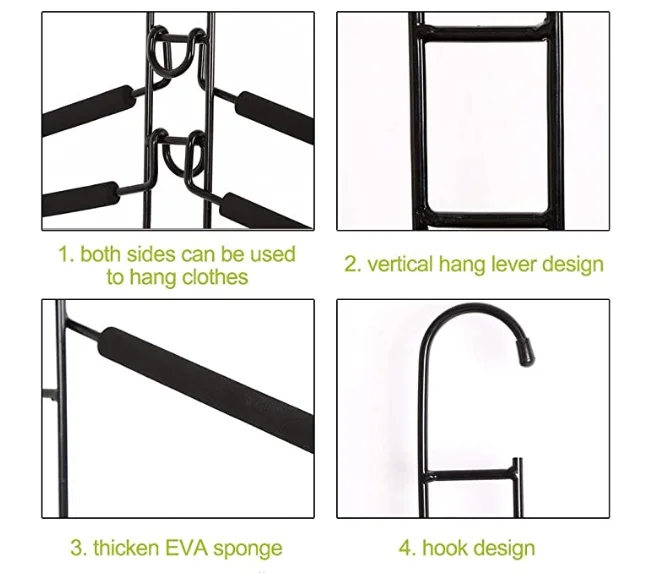 1. both sides can be used to hang clothes

2. vertical hang lever design

3. thicken EVA sponge

4. hook design