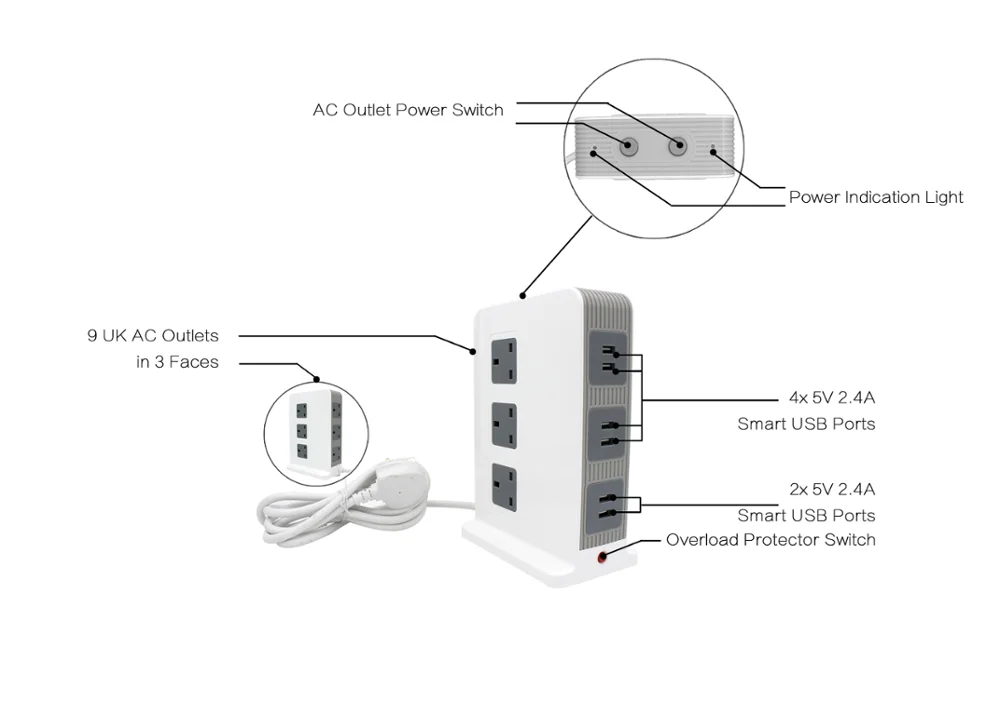 AC Outlet Power Switch

Power Indication Light

9 UK AC Outlets
in 3 Faces

4x 5V 2.4A
Smart USB Ports

2x 5V 2.4A
Smart USB Ports

Overload Protector Switch