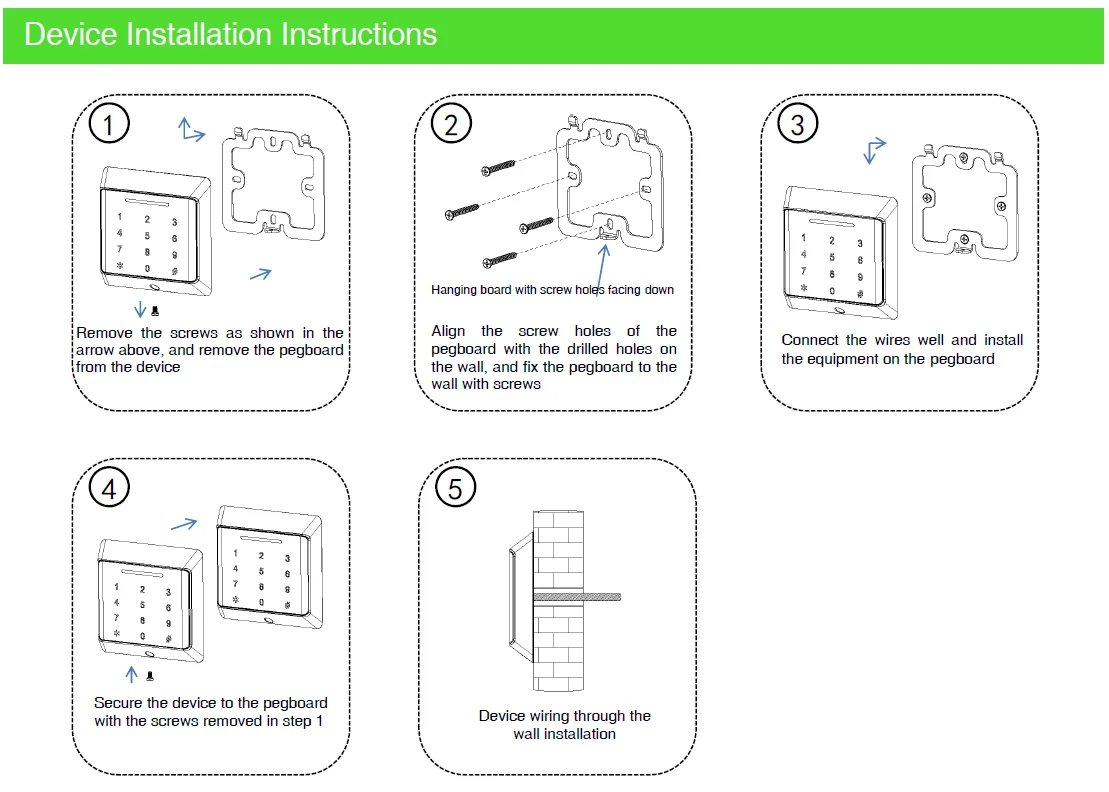 Device Installation Instructions

1

1 2 3
4 5 6
7 8 9
* 0 #

Remove the screws as shown in the arrow above, and remove the pegboard from the device

2

Hanging board with screw holes facing down

Align the screw holes of the pegboard with the drilled holes on the wall, and fix the pegboard to the wall with screws

3

1 2 3
4 5 6
7 8 9
* 0 #

Connect the wires well and install the equipment on the pegboard

4

1 2 3
4 5 6
7 8 9
* 0 #

1 2 3
4 5 6
7 8 9
* 0 #

Secure the device to the pegboard with the screws removed in step 1

5

Device wiring through the wall installation