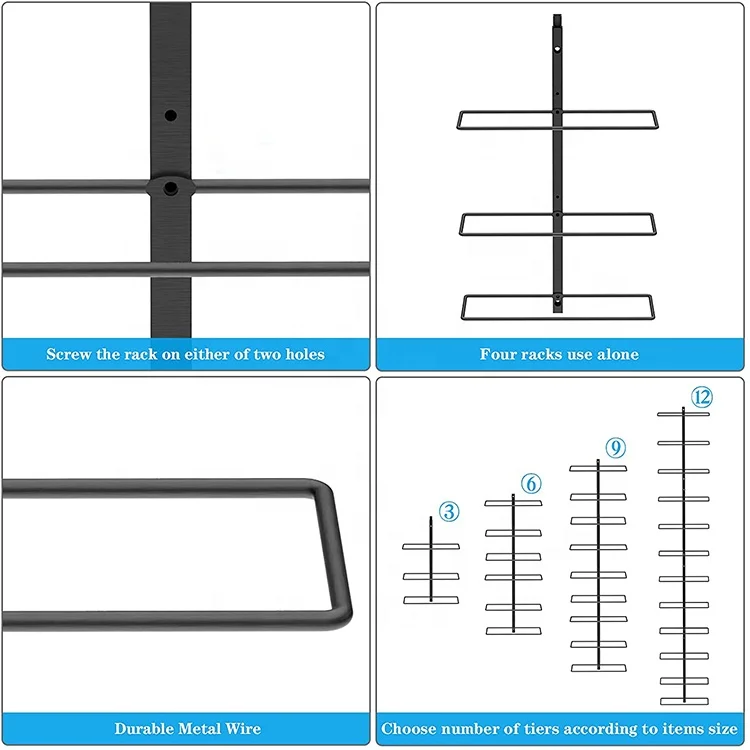 Screw the rack on either of two holes

Four racks use alone

Durable Metal Wire

③ ⑥ ⑨ ⑫

Choose number of tiers according to items size