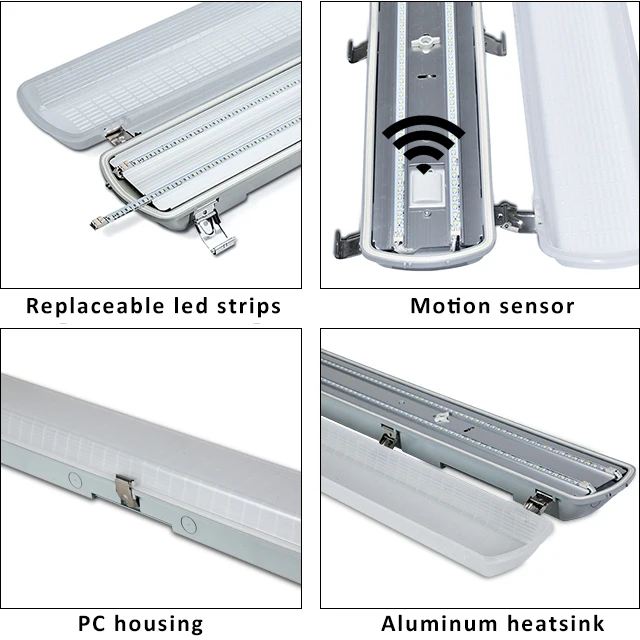 Replaceable led strips

Motion sensor

PC housing

Aluminum heatsink