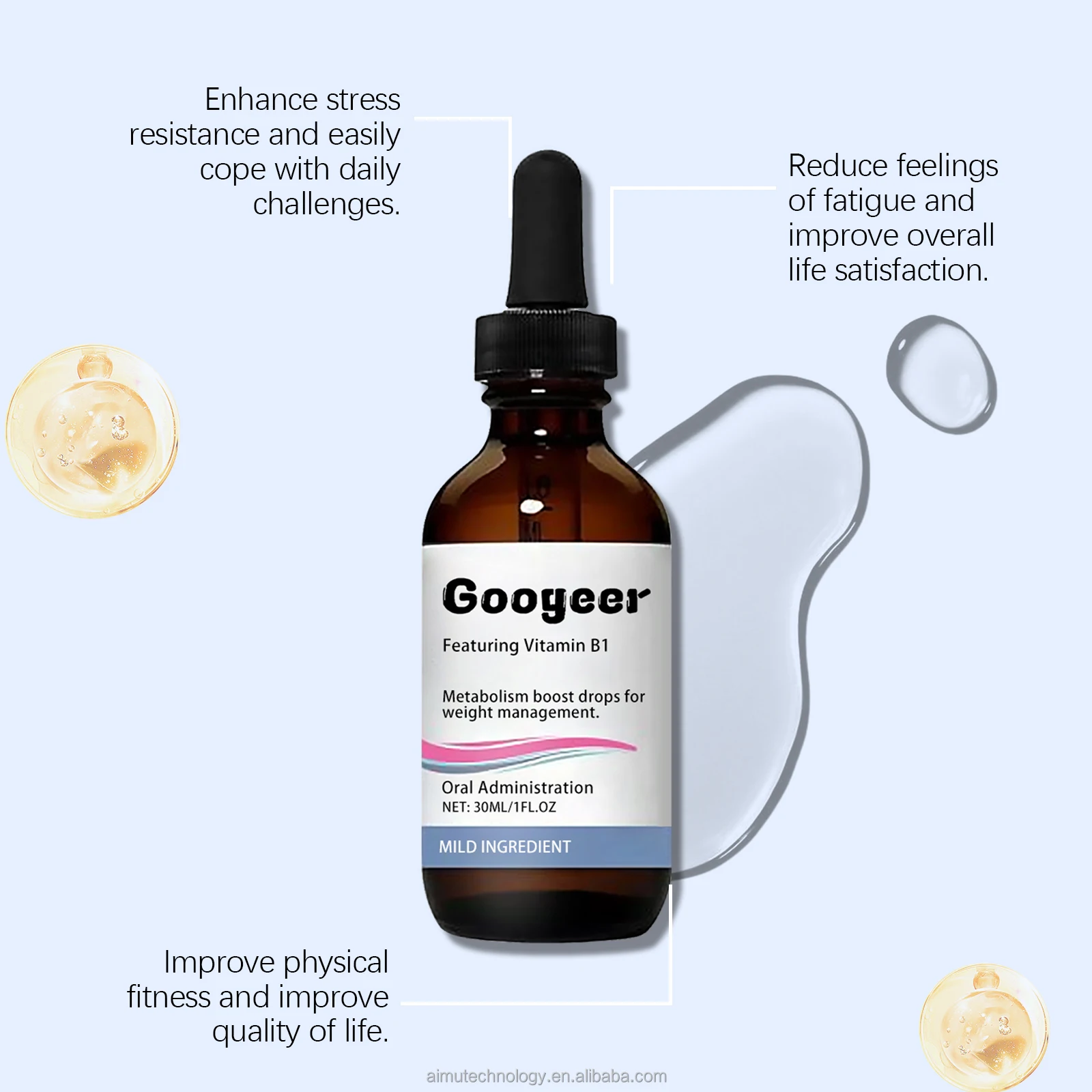 Enhance stress resistance and easily cope with daily challenges.

Reduce feelings of fatigue and improve overall life satisfaction.

Googeer

Featuring Vitamin B1

Metabolism boost drops for weight management.

Oral Administration
NET: 30ML/1FL.OZ

MILD INGREDIENT

Improve physical fitness and improve quality of life.

aimutechnology.en.alibaba.com