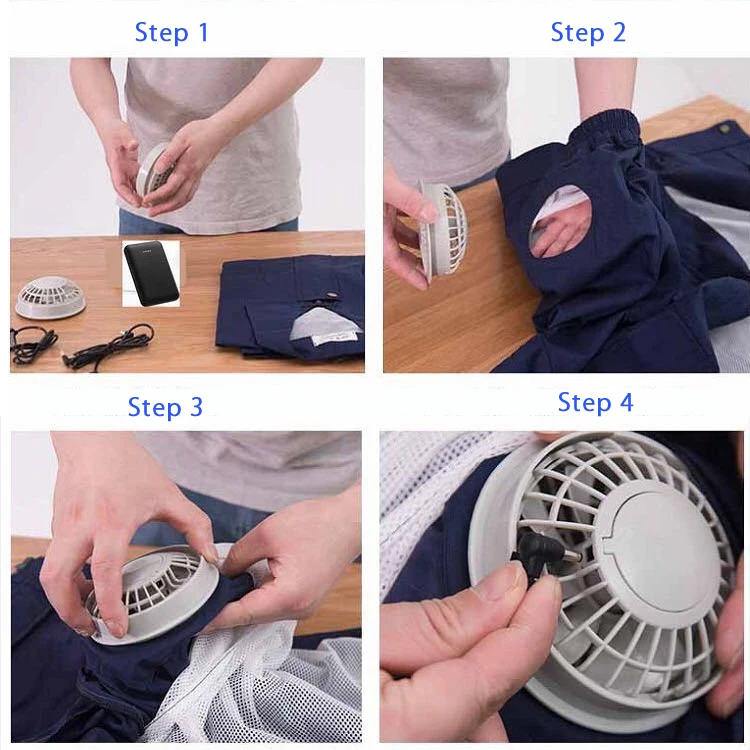 Step 1

Step 2

Step 3

Step 4