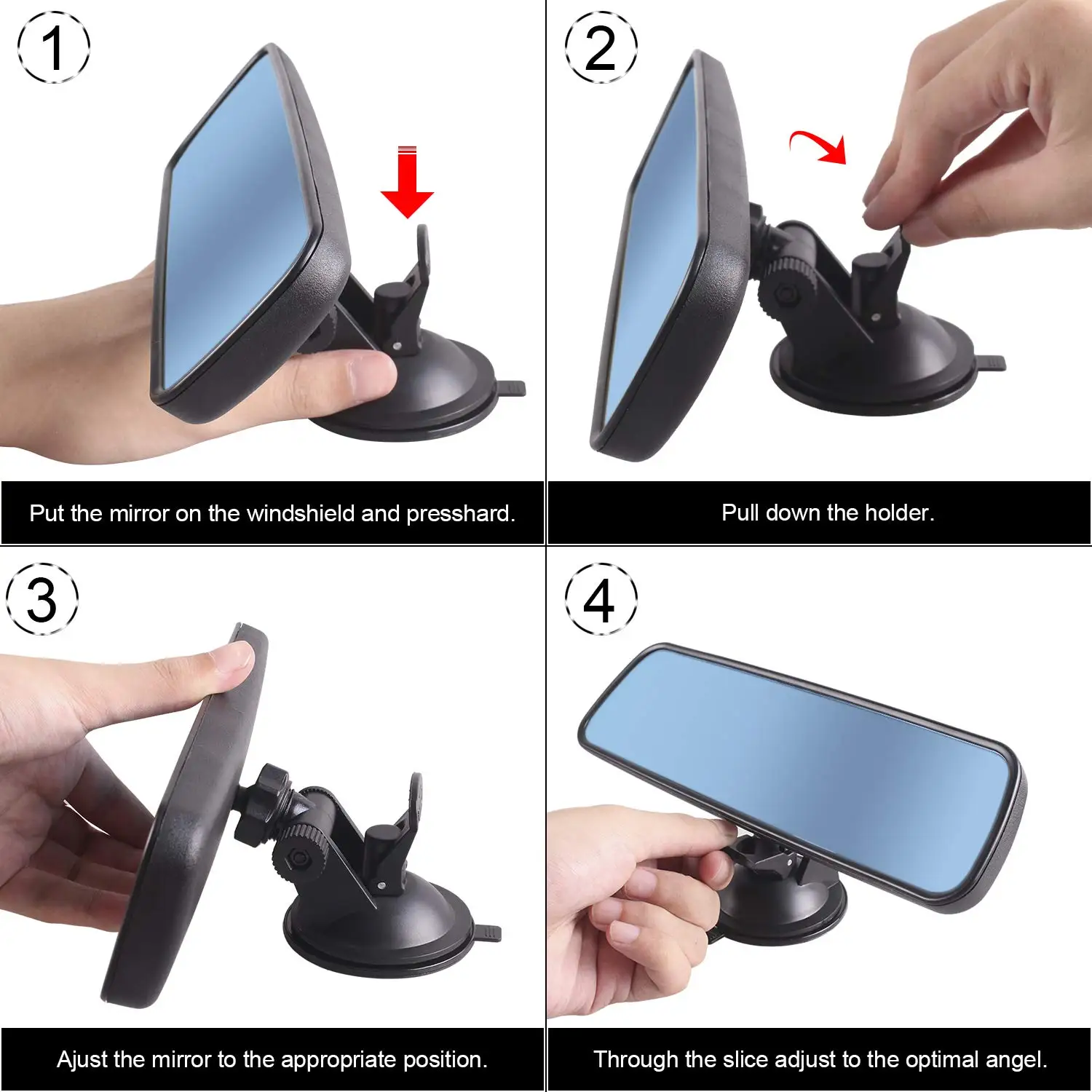 1

Put the mirror on the windshield and presshard.

2

Pull down the holder.

3

Ajust the mirror to the appropriate position.

4

Through the slice adjust to the optimal angel.