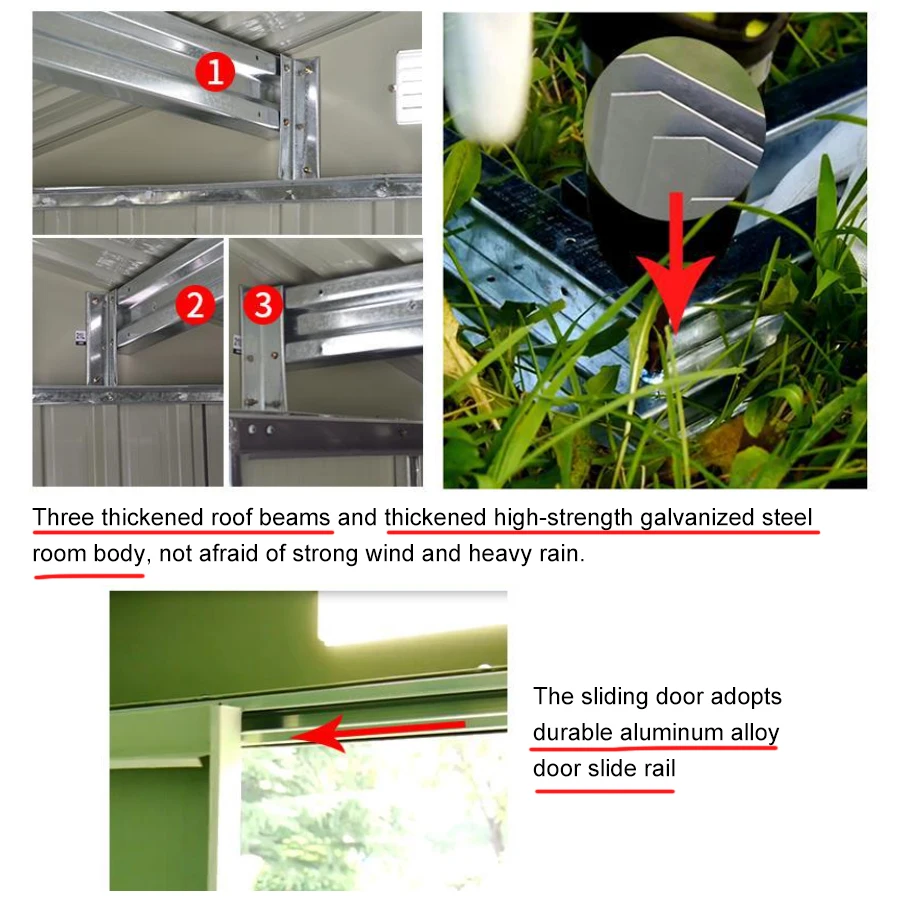 1

2

3

Three thickened roof beams and thickened high-strength galvanized steel room body, not afraid of strong wind and heavy rain.

The sliding door adopts durable aluminum alloy door slide rail