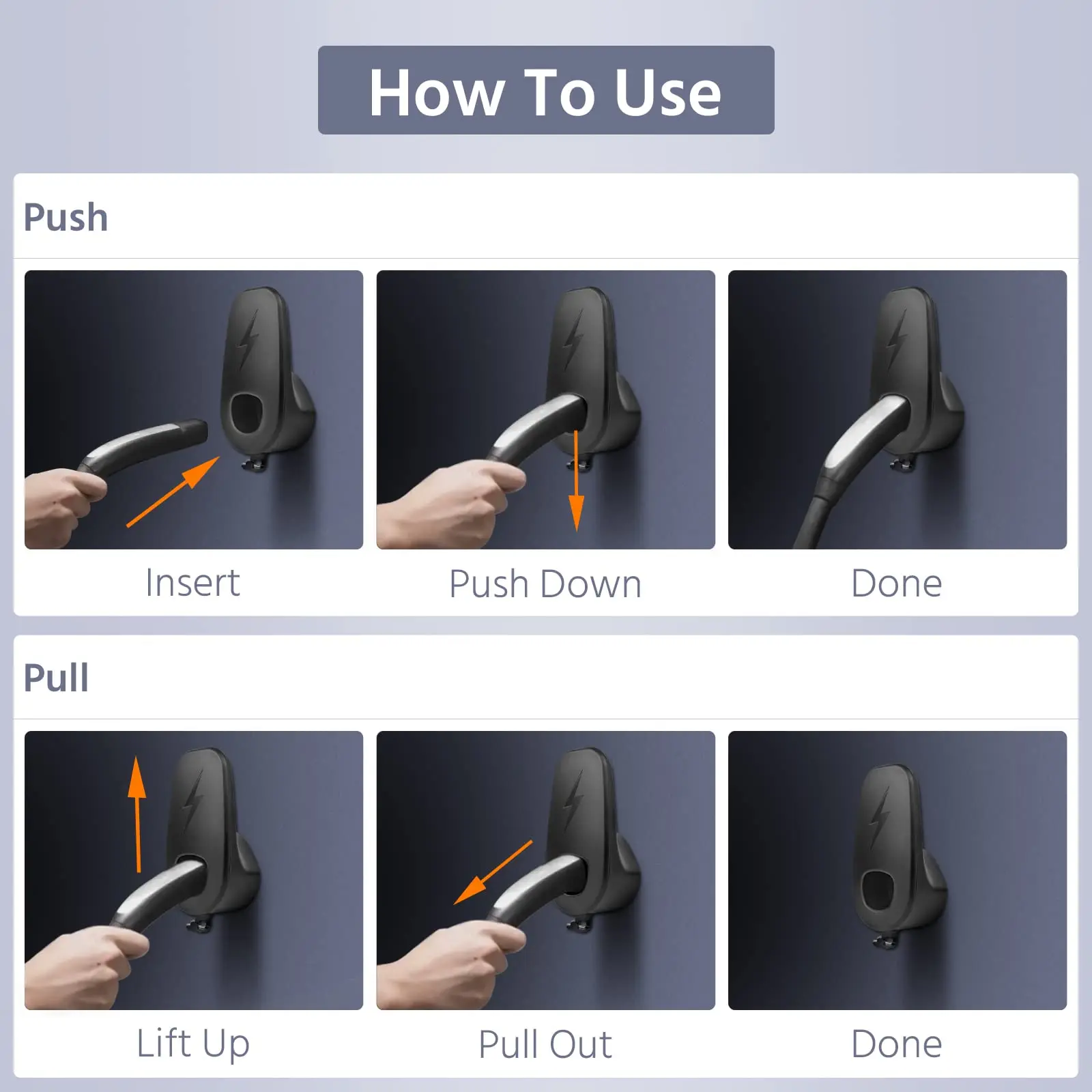 How To Use

Push

Insert

Push Down

Done

Pull

Lift Up

Pull Out

Done