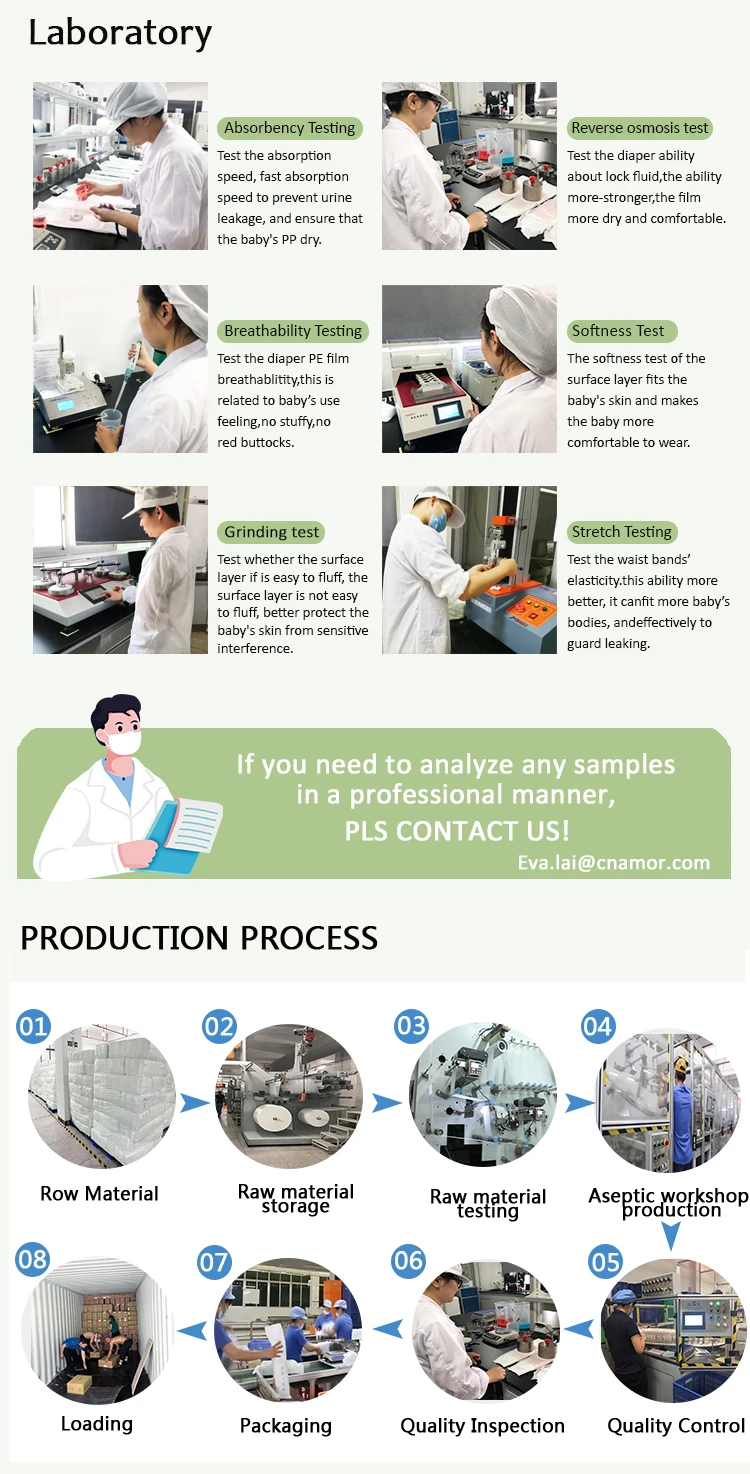 Laboratory

Absorbency Testing
Test the absorption speed, fast absorption speed to prevent urine leakage, and ensure that the baby's PP dry.

Reverse osmosis test
Test the diaper ability about lock fluid,the ability more-stronger,the film more dry and comfortable.

Breathability Testing
Test the diaper PE film breathablitity,this is related to baby's use feeling,no stuffy,no red buttocks.

Softness Test
The softness test of the surface layer fits the baby's skin and makes the baby more comfortable to wear.

Grinding test
Test whether the surface layer if is easy to fluff, the surface layer is not easy to fluff, better protect the baby's skin from sensitive interference.

Stretch Testing
Test the waist bands' elasticity.this ability more better, it canfit more baby's bodies, andeffectively to guard leaking.

If you need to analyze any samples in a professional manner,
PLS CONTACT US!
Eva.lai@cnamor.com

PRODUCTION PROCESS

01
Row Material

02
Raw material storage

03
Raw material testing

04
Aseptic workshop production

05
Quality Control

06
Quality Inspection

07
Packaging

08
Loading