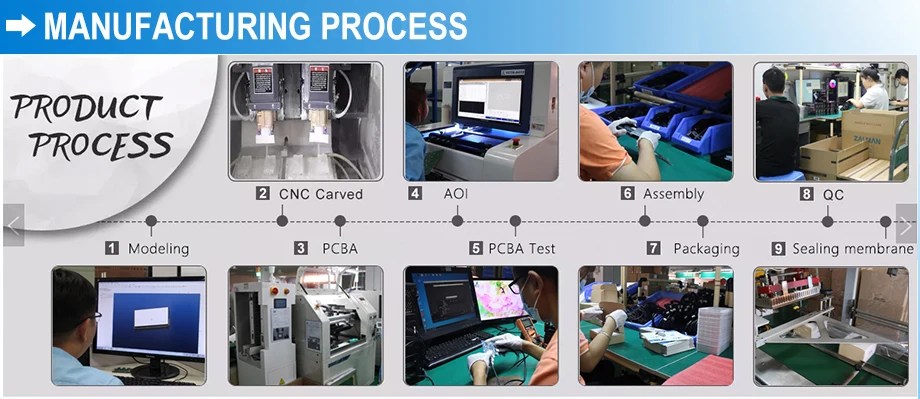 MANUFACTURING PROCESS

PRODUCT PROCESS

2 CNC Carved

4 AOI

6 Assembly

8 QC

1 Modeling

3 PCBA

5 PCBA Test

7 Packaging

9 Sealing membrane

ZALMAN