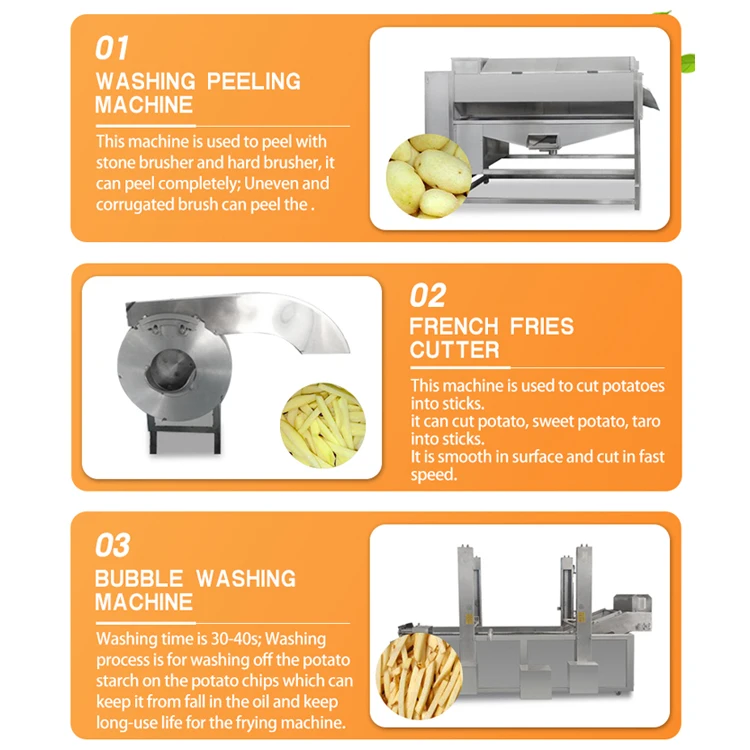 01
WASHING PEELING MACHINE

This machine is used to peel with stone brusher and hard brusher, it can peel completely; Uneven and corrugated brush can peel the .

02
FRENCH FRIES CUTTER

This machine is used to cut potatoes into sticks.
it can cut potato, sweet potato, taro into sticks.
It is smooth in surface and cut in fast speed.

03
BUBBLE WASHING MACHINE

Washing time is 30-40s; Washing process is for washing off the potato starch on the potato chips which can keep it from fall in the oil and keep long-use life for the frying machine.