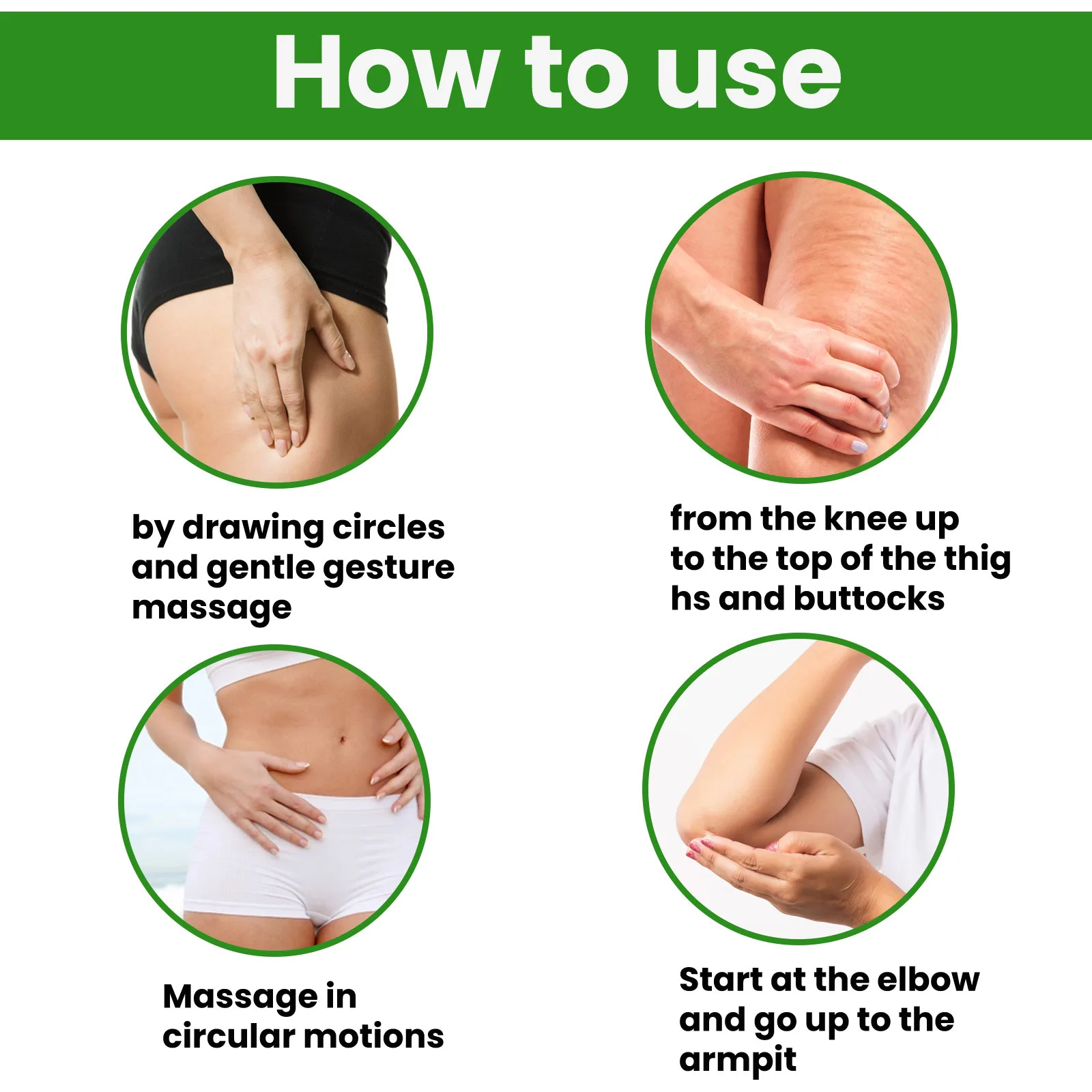 How to use

by drawing circles and gentle gesture massage

from the knee up to the top of the thig hs and buttocks

Massage in circular motions

Start at the elbow and go up to the armpit