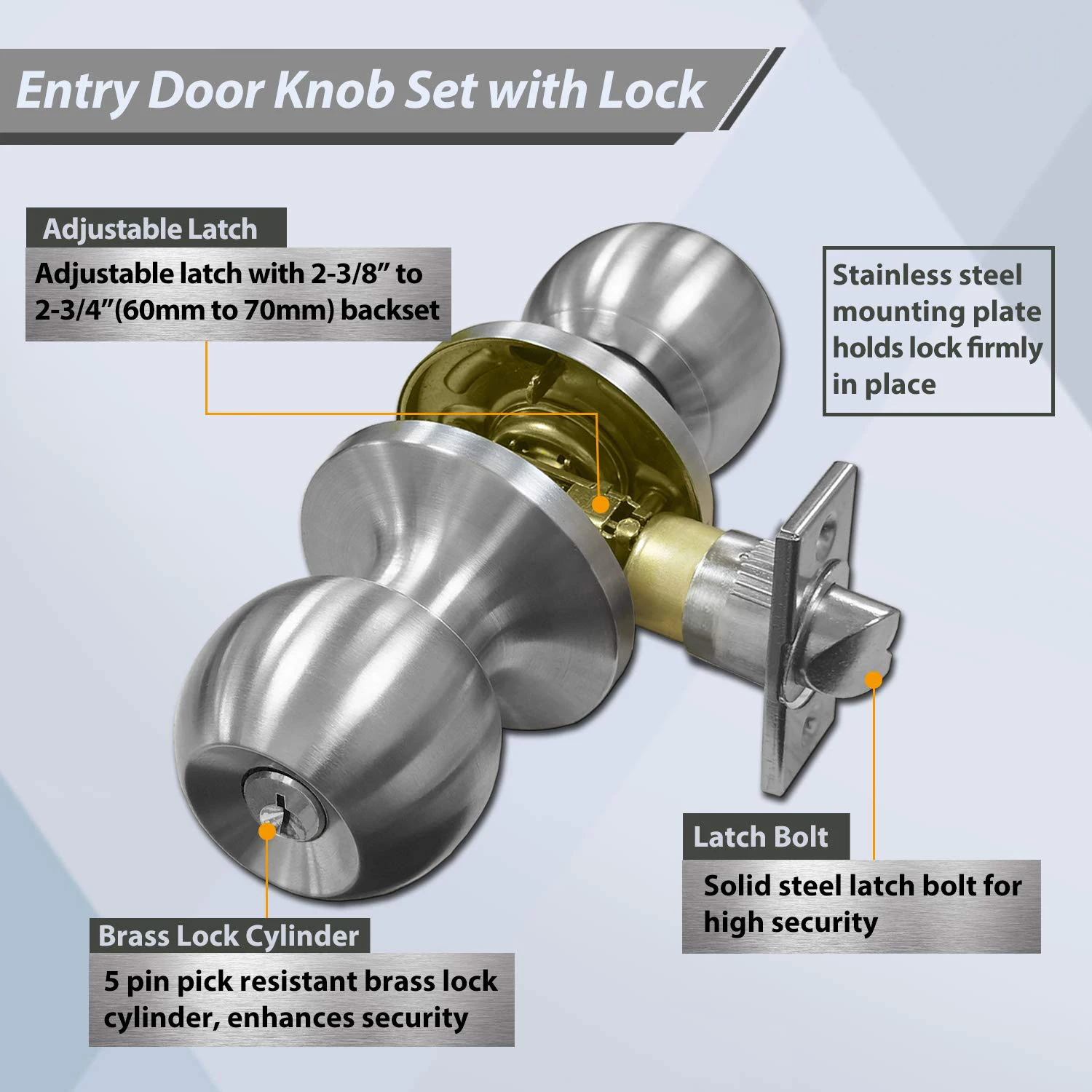 Entry Door Knob Set with Lock

Adjustable Latch

Adjustable latch with 2-3/8” to 2-3/4”(60mm to 70mm) backset

Stainless steel mounting plate holds lock firmly in place

Latch Bolt

Solid steel latch bolt for high security

Brass Lock Cylinder

5 pin pick resistant brass lock cylinder, enhances security