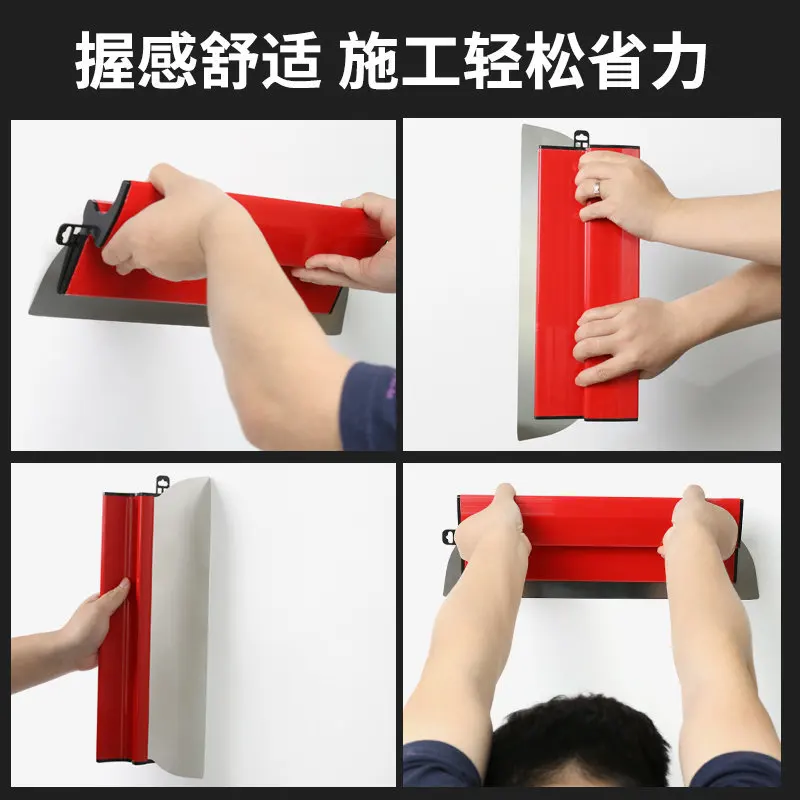 握感舒适 施工轻松省力