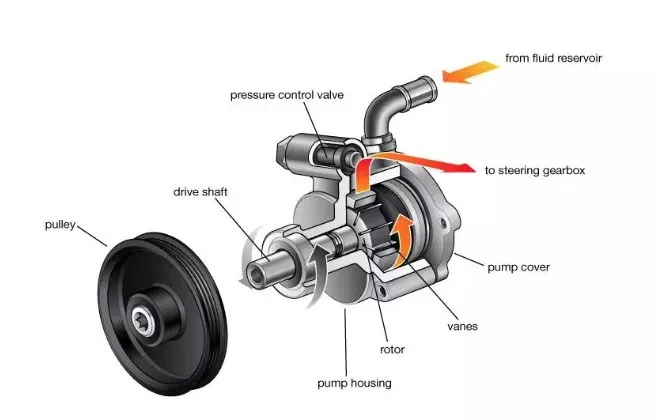 from fluid reservoir

pressure control valve

to steering gearbox

drive shaft

pulley

pump cover

vanes

rotor

pump housing