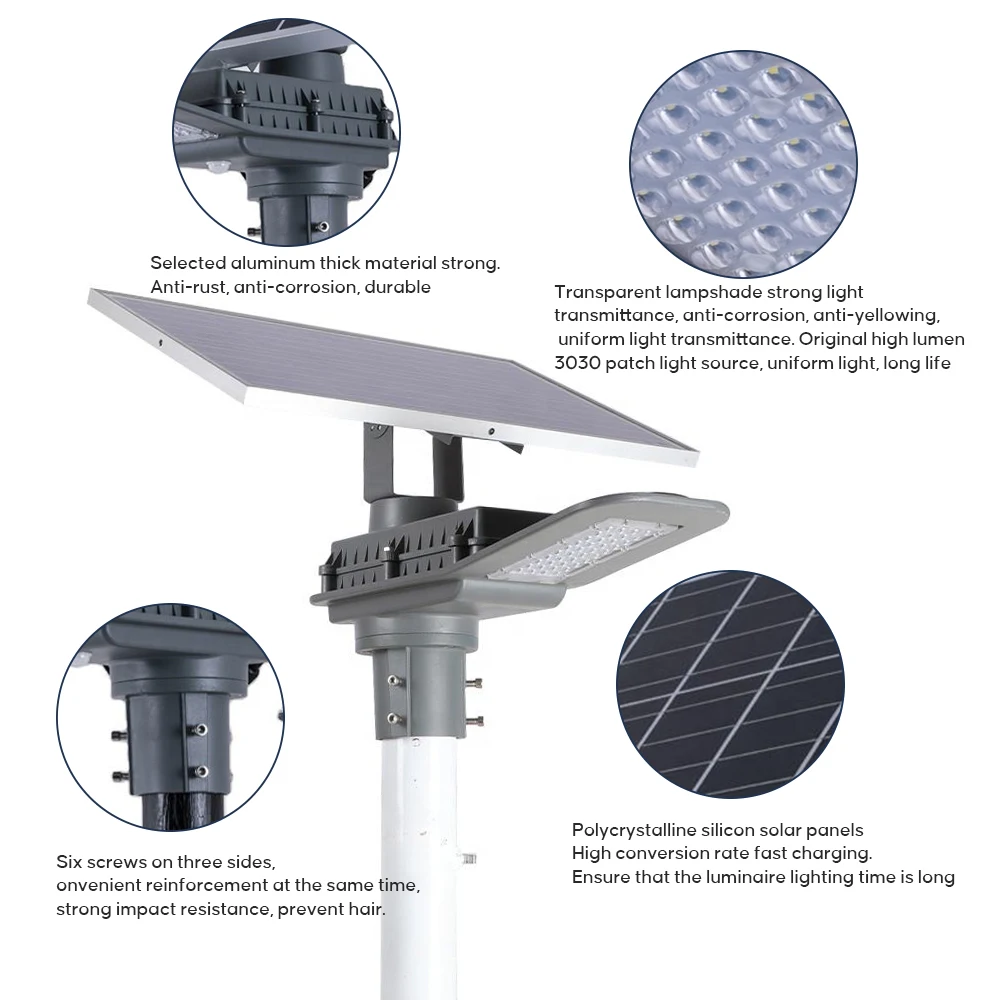 Selected aluminum thick material strong.
Anti-rust, anti-corrosion, durable

Transparent lampshade strong light transmittance, anti-corrosion, anti-yellowing, uniform light transmittance. Original high lumen 3030 patch light source, uniform light, long life

Six screws on three sides, onvenient reinforcement at the same time, strong impact resistance, prevent hair.

Polycrystalline silicon solar panels
High conversion rate fast charging.
Ensure that the luminaire lighting time is long