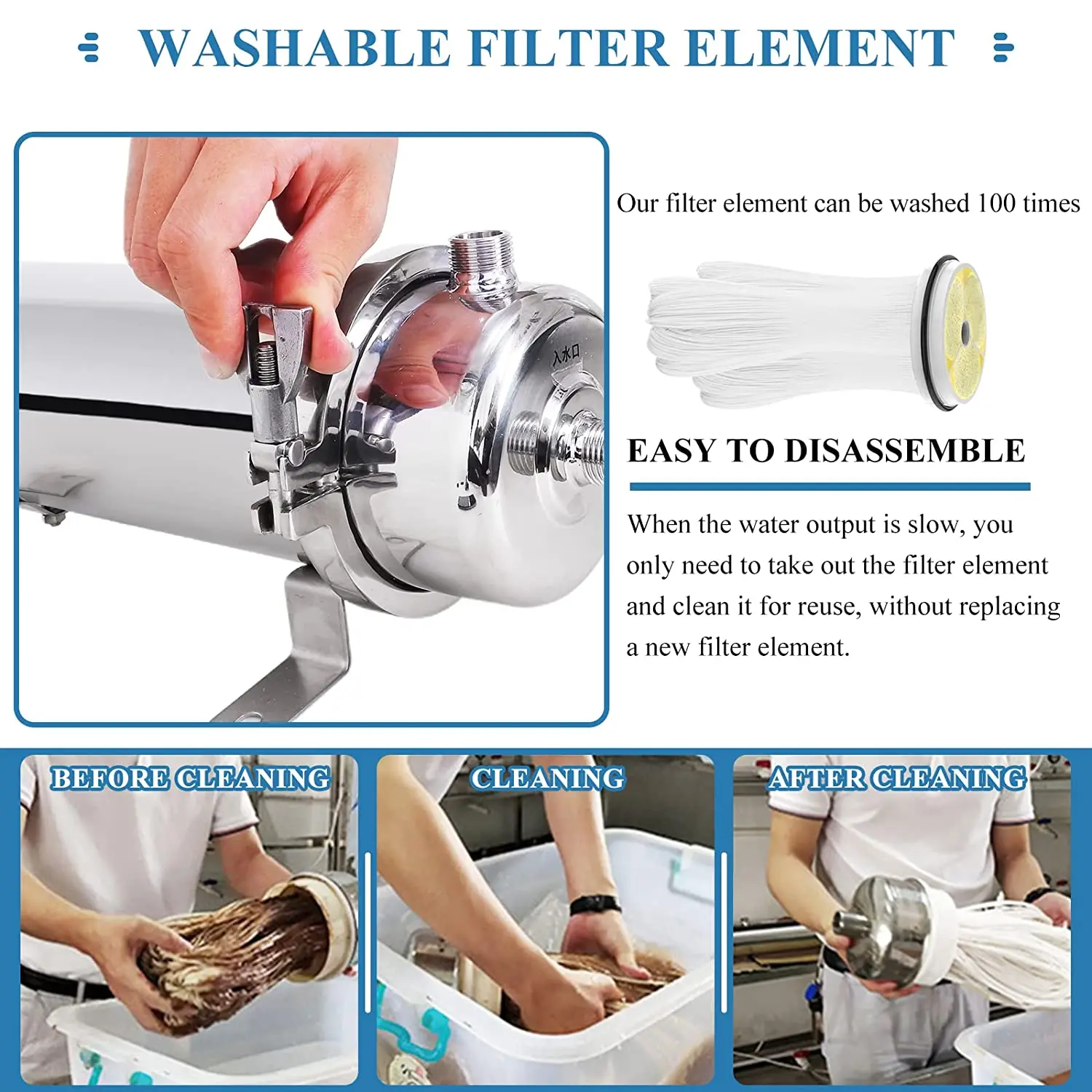 WASHABLE FILTER ELEMENT

入水口

Our filter element can be washed 100 times

EASY TO DISASSEMBLE

When the water output is slow, you only need to take out the filter element and clean it for reuse, without replacing a new filter element.

BEFORE CLEANING

CLEANING

AFTER CLEANING