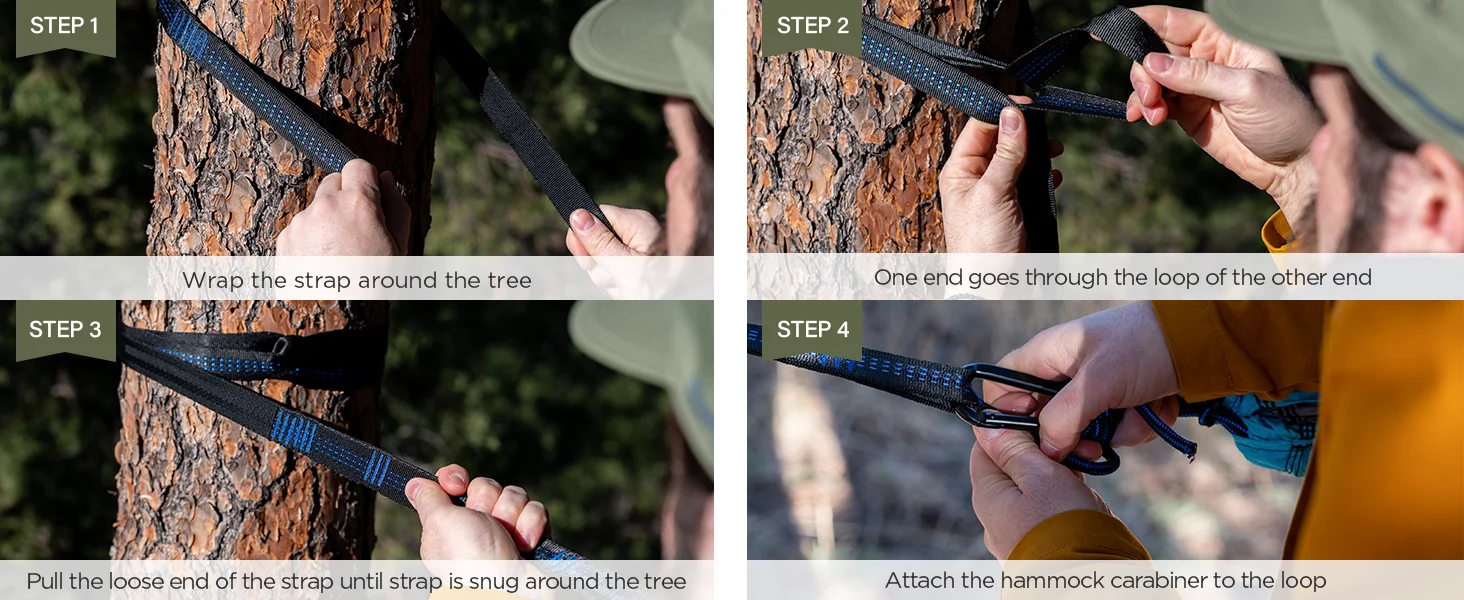 STEP 1

Wrap the strap around the tree

STEP 2

One end goes through the loop of the other end

STEP 3

Pull the loose end of the strap until strap is snug around the tree

STEP 4

Attach the hammock carabiner to the loop